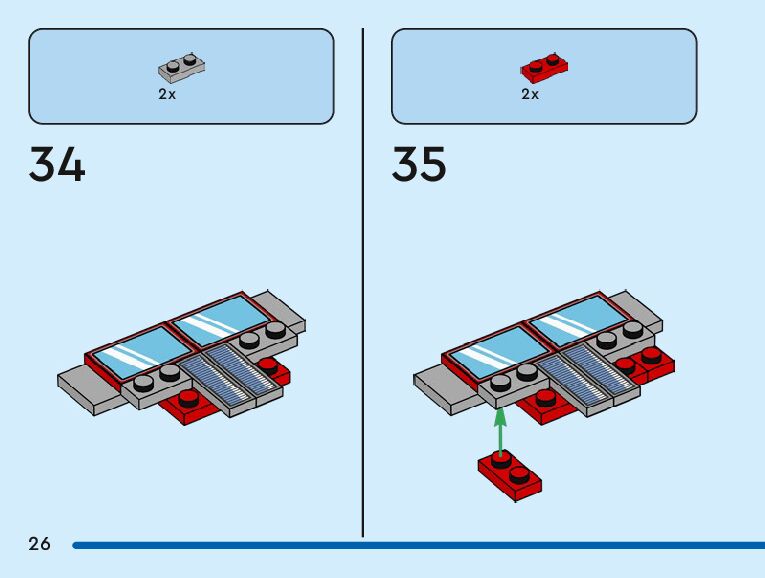 2x

34

2x

35

26