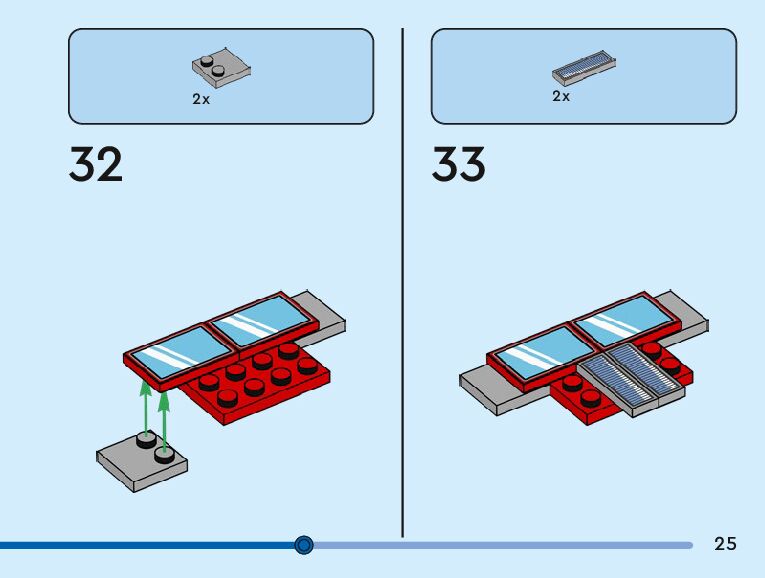 2x

32

2x

33

25