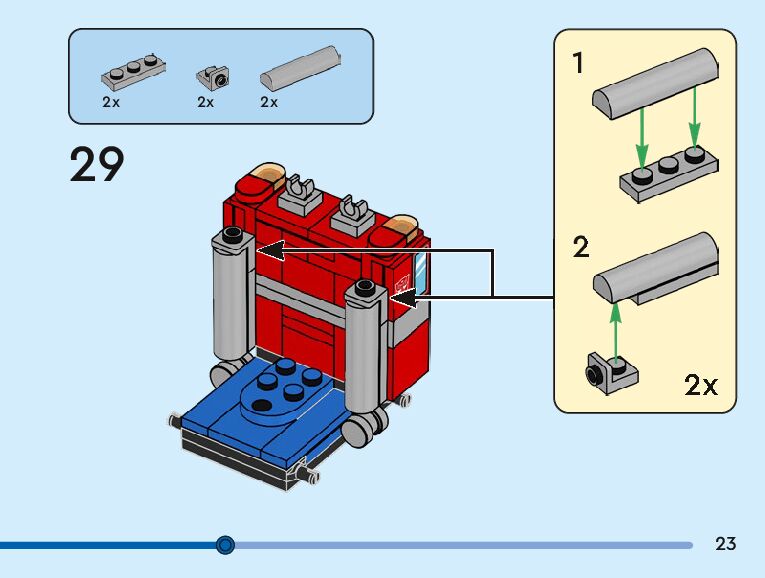 2x 2x 2x

29

1

2

2x

23