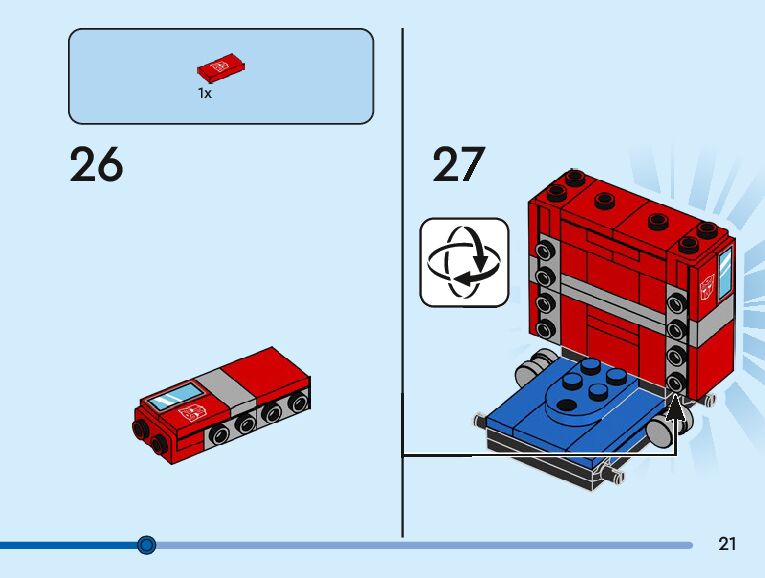 1x

26

27

21