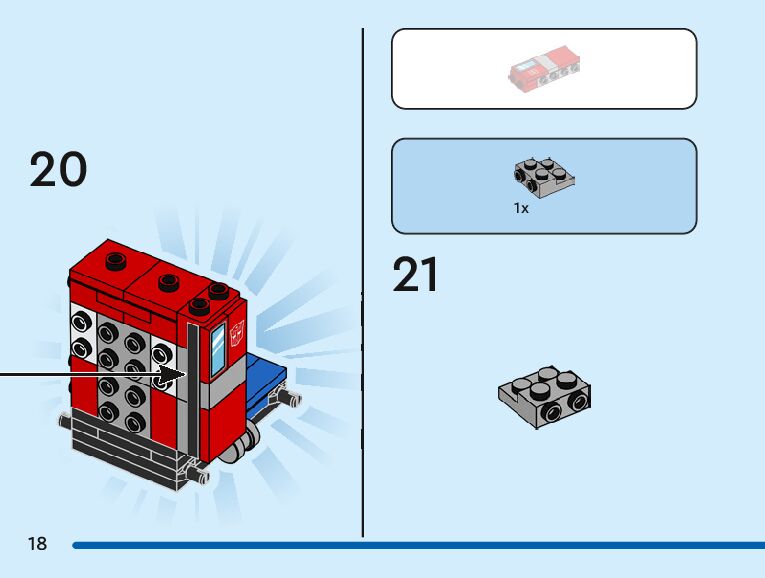 20

1x

21

18