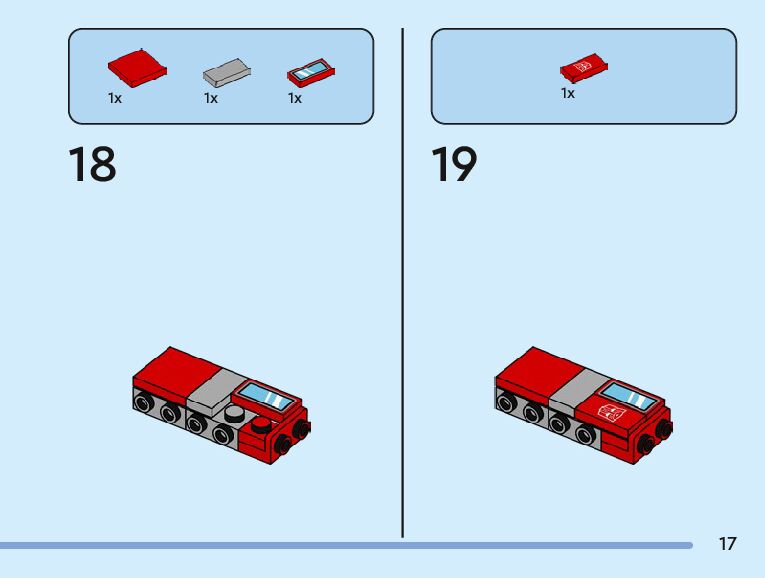 1x
1x
1x

18

1x

19

17