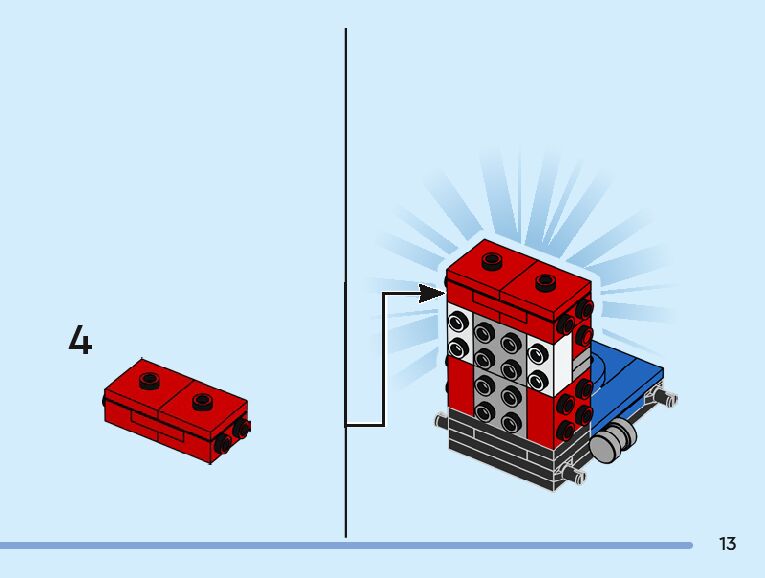 4

13