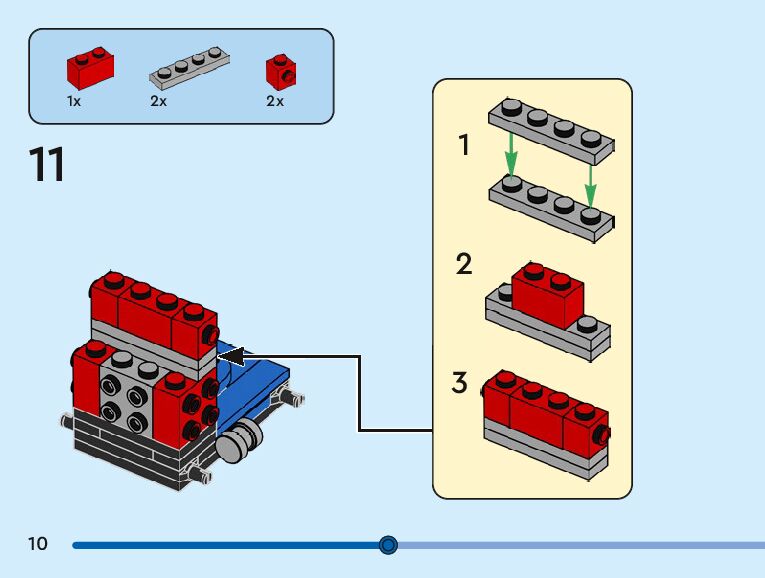 1x
2x
2x

11

1

2

3

10