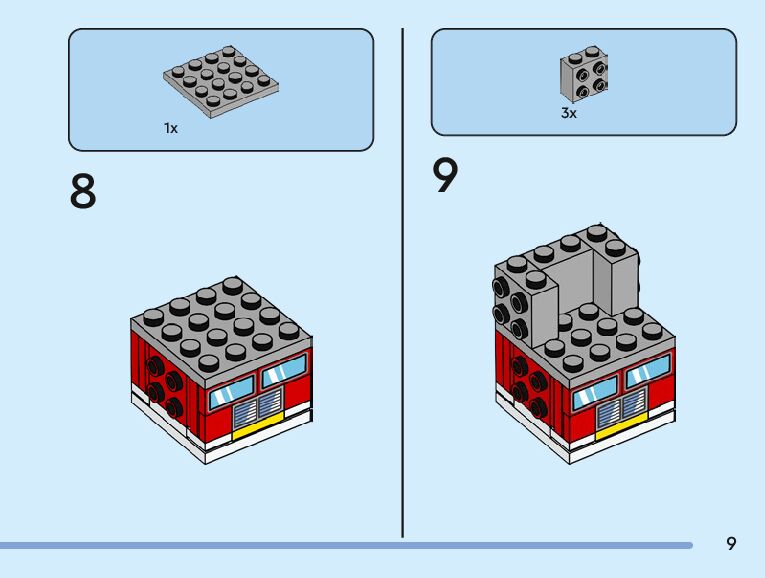 1x

8

3x

9

9