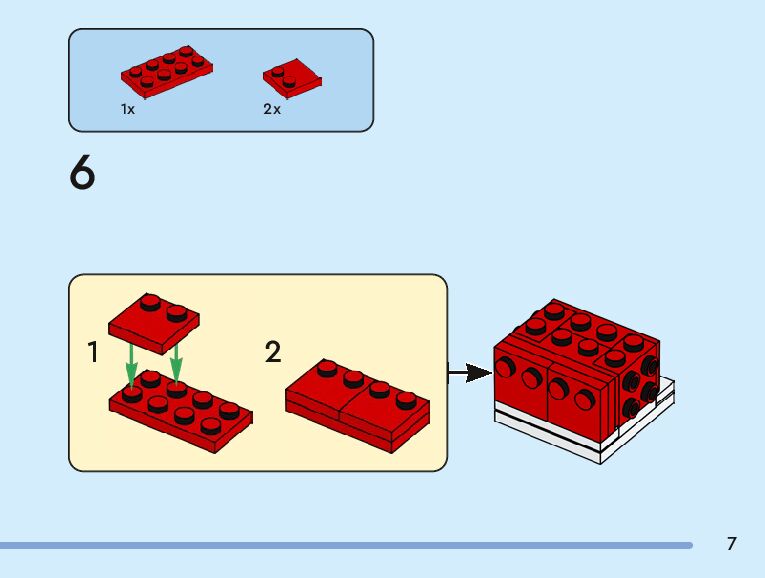 1x

2x

6

1

2

7