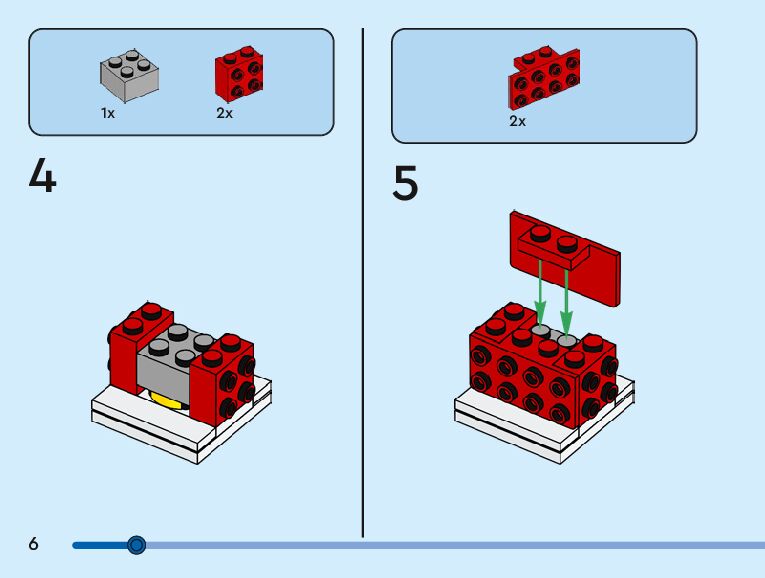 1x
2x

4

2x

5

6