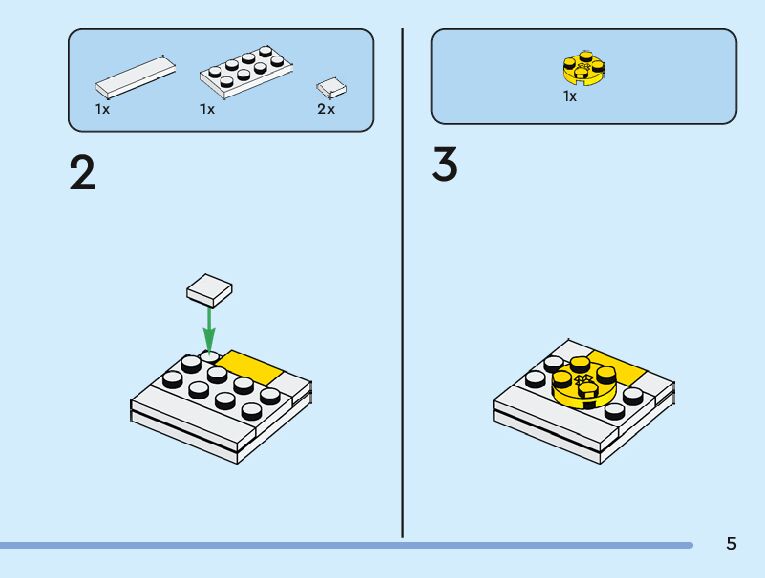 1x
1x
2x

2

1x

3

5