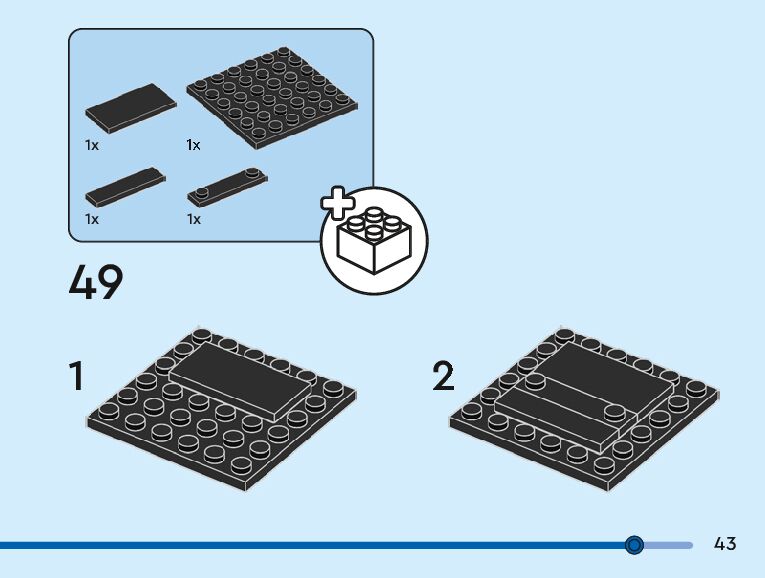 1x
1x
1x
1x

49

1

2

43