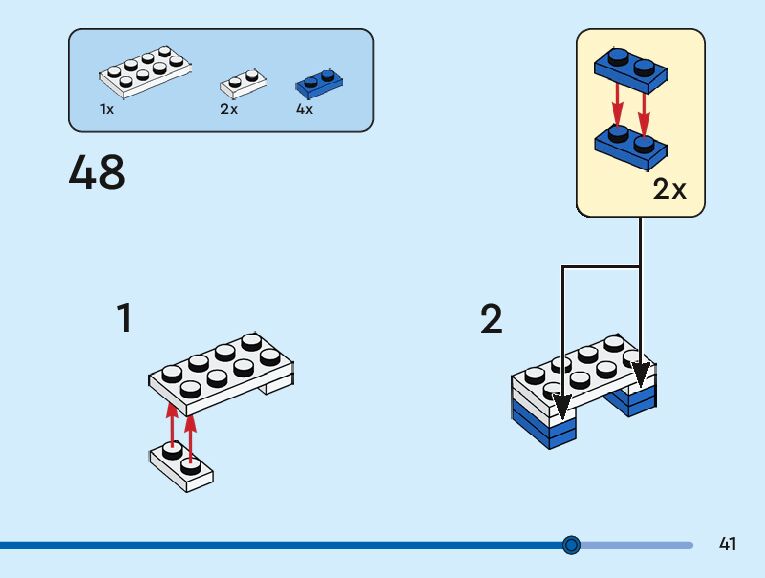 1x 2x 4x

48

2x

1

2

41