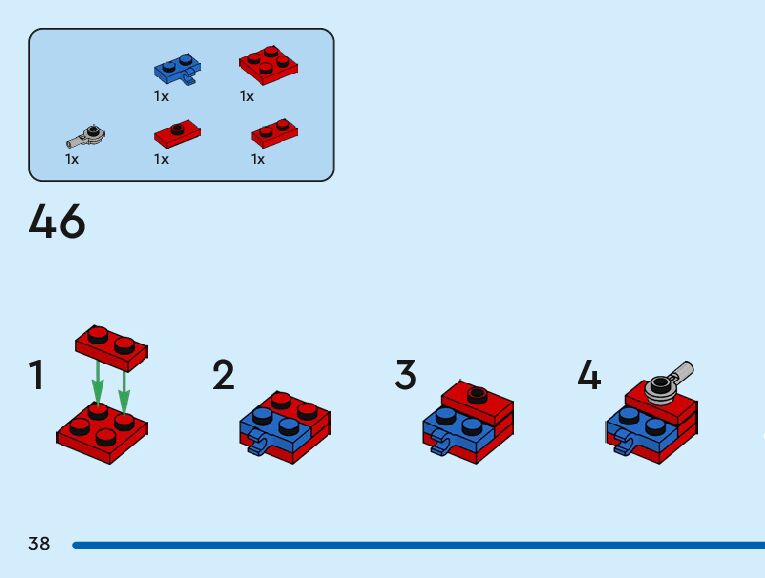 1x
1x
1x
1x
1x

46

1
2
3
4

38