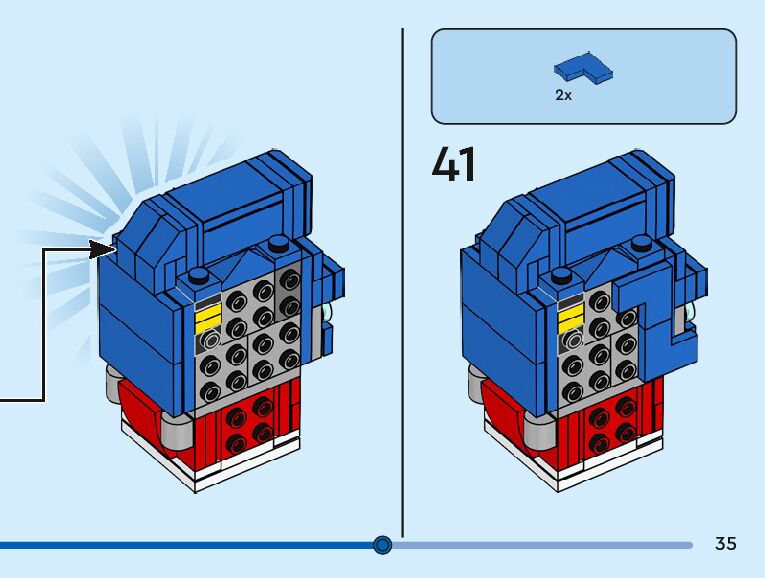 2x

41

35