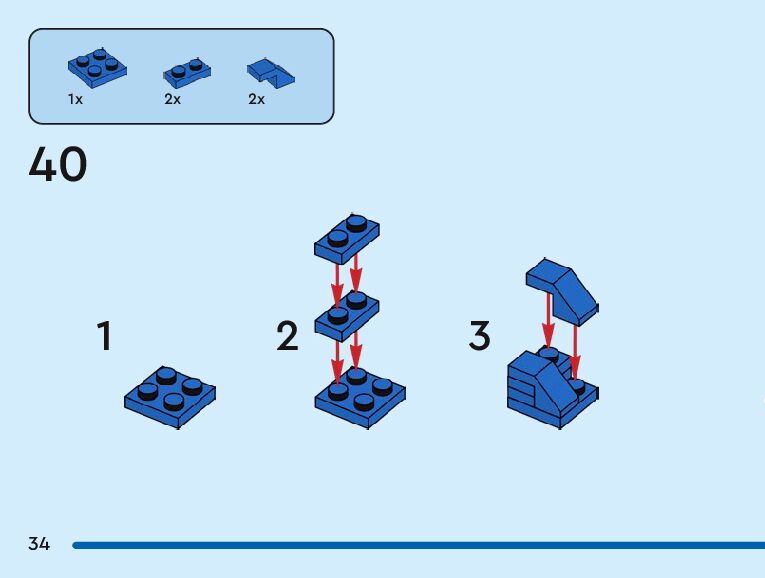 1x 2x 2x

40

1

2

3

34