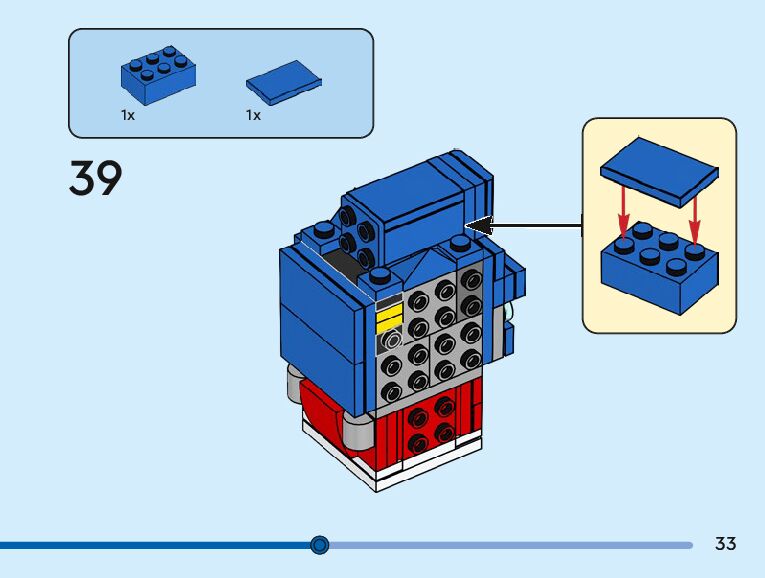 1x

1x

39

33