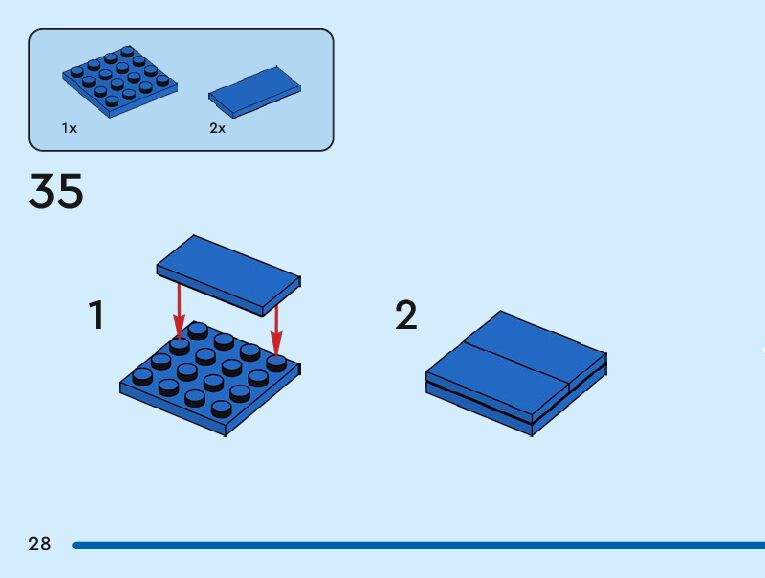 1x

2x

35

1

2

28