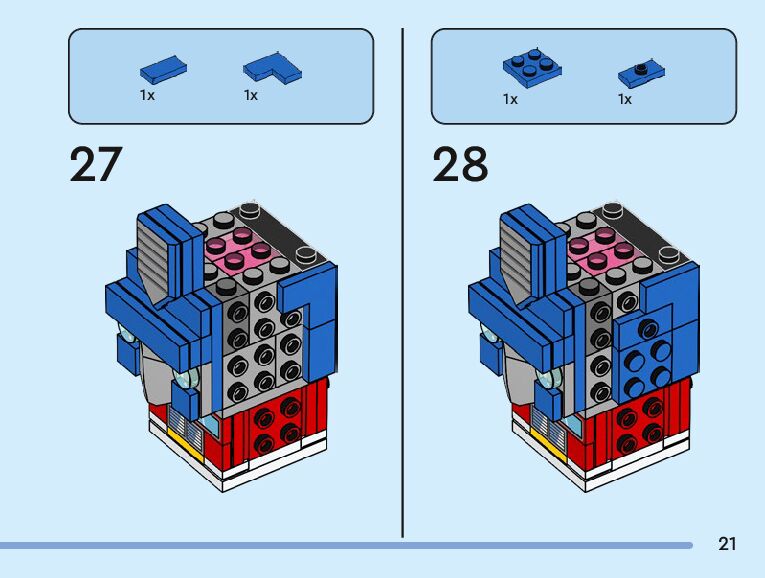 1x 1x

27

1x 1x

28

21