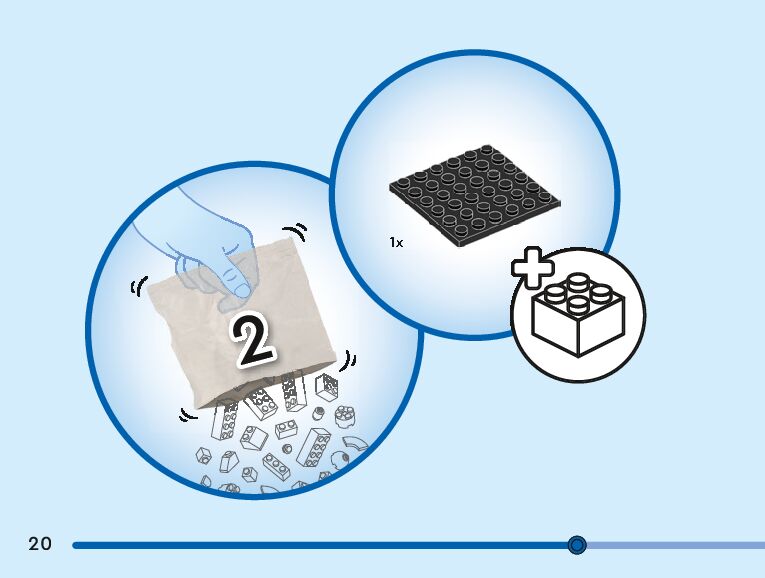 2

1x

20