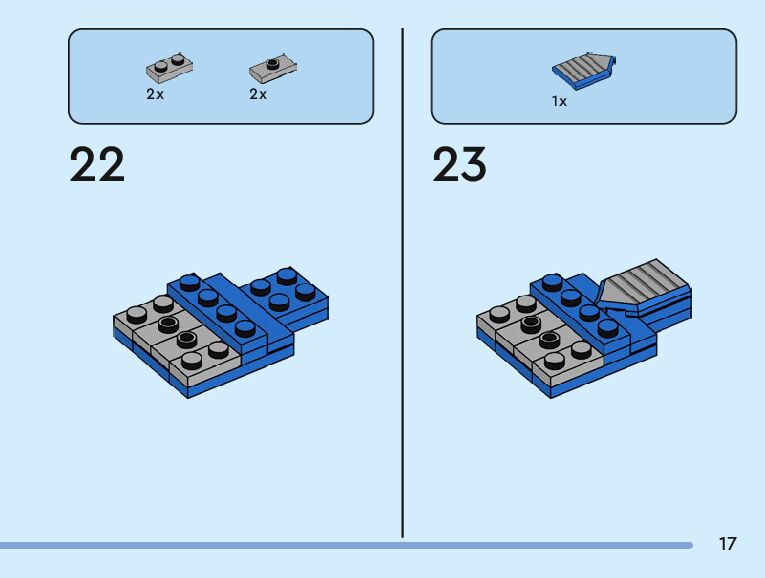 2x 2x

22

1x

23

17