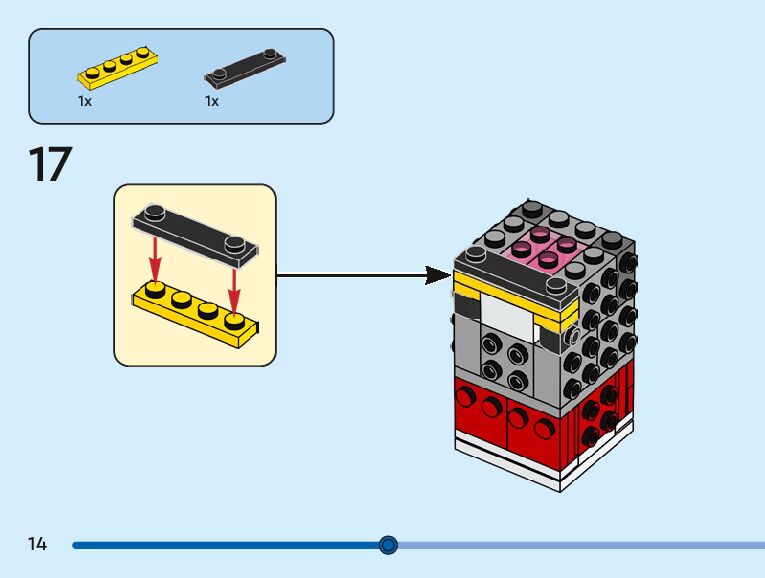 1x

1x

17

14