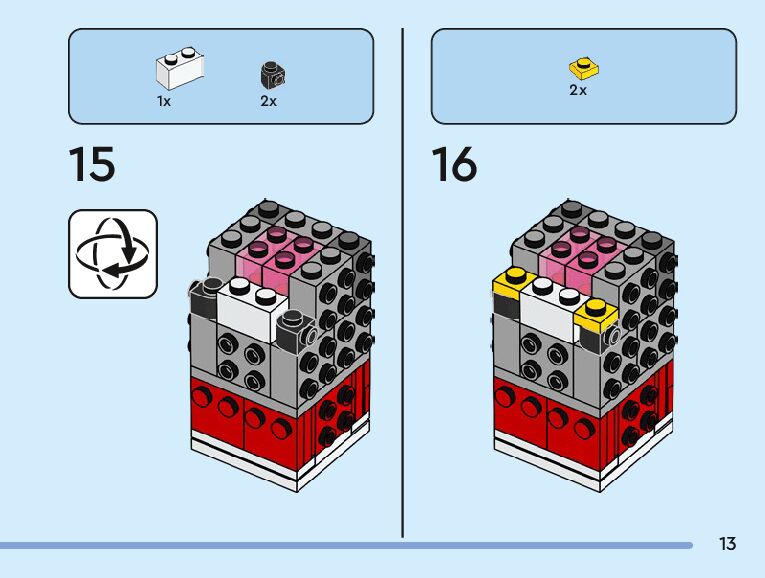 1x
2x

15

2x

16

13