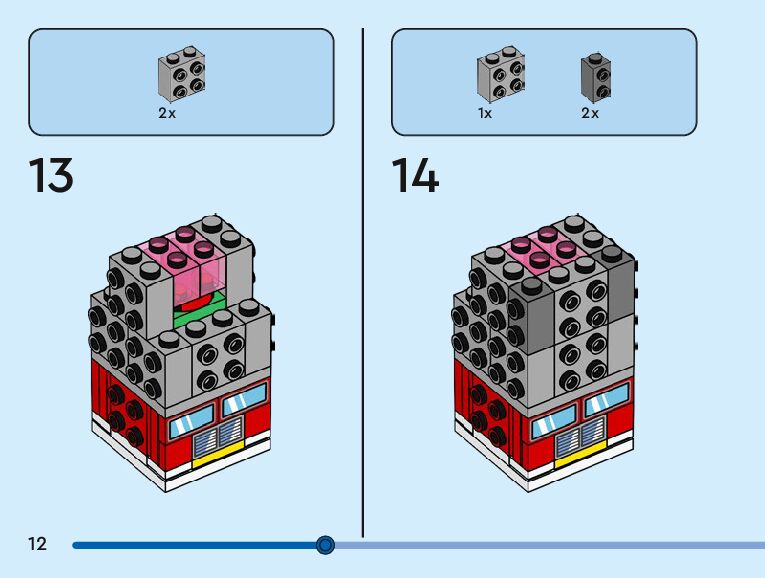 2x

13

1x

2x

14

12