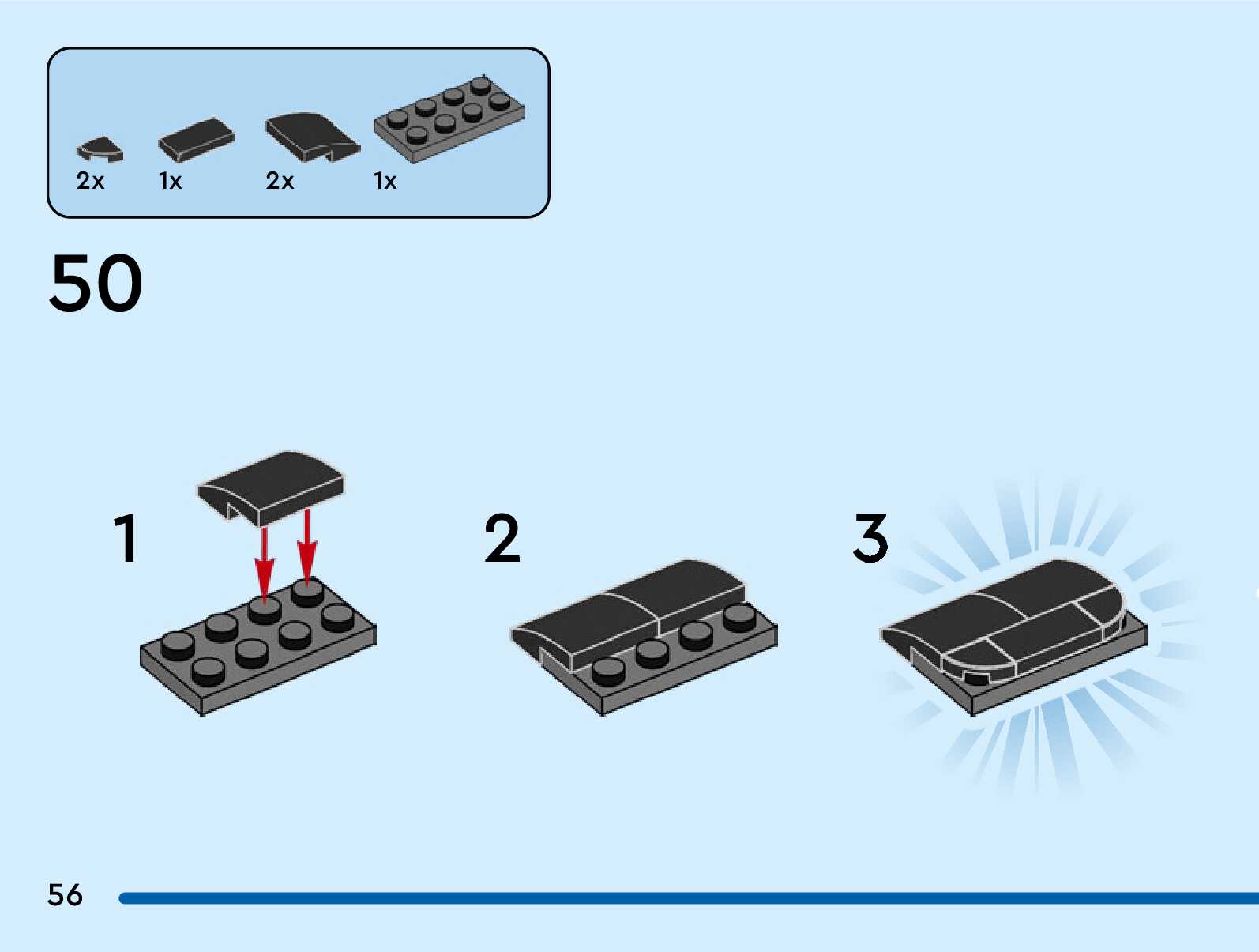 2x 1x 2x 1x

50

1

2

3

56