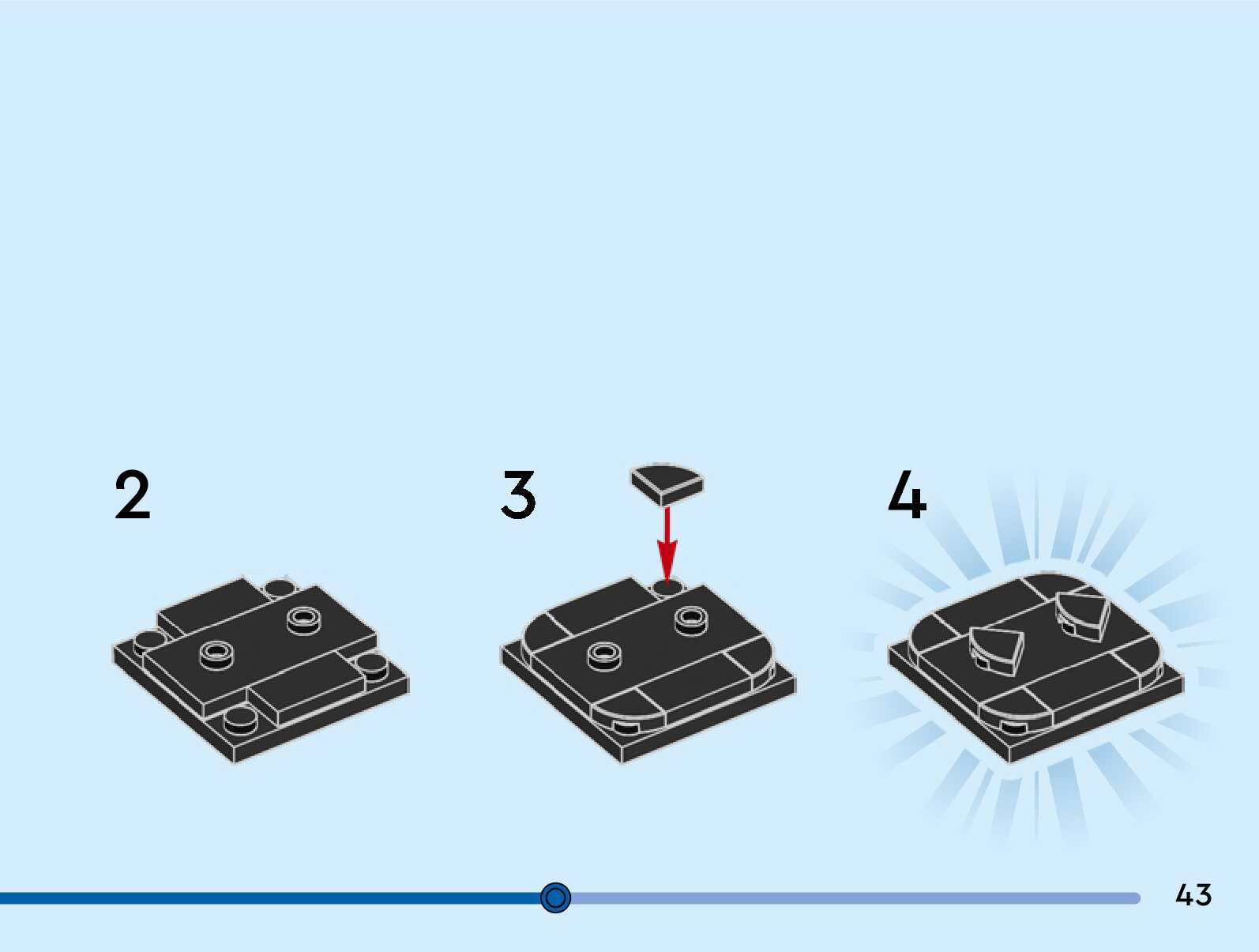 2

3

4

43