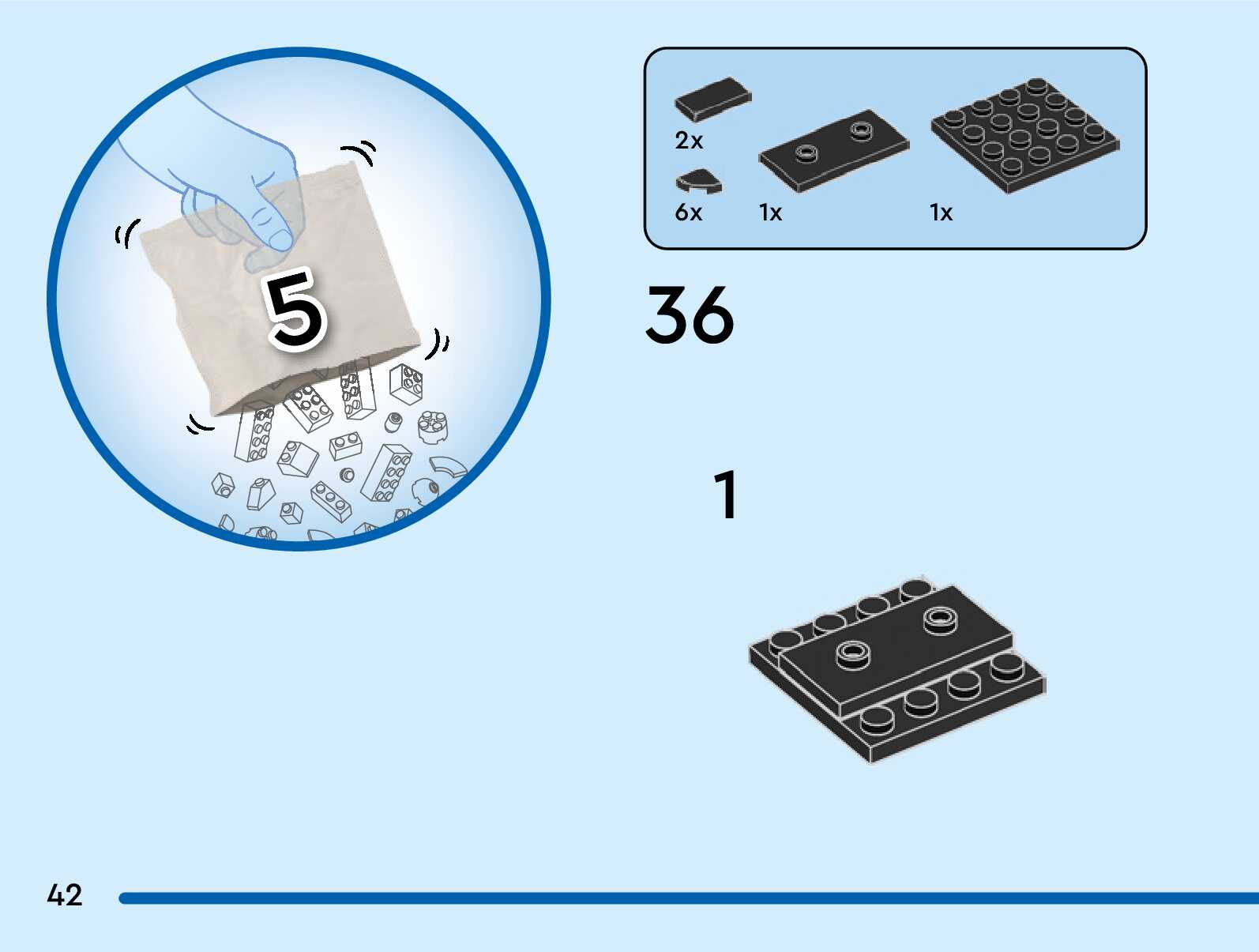 5

2x

6x

1x

1x

36

1

42