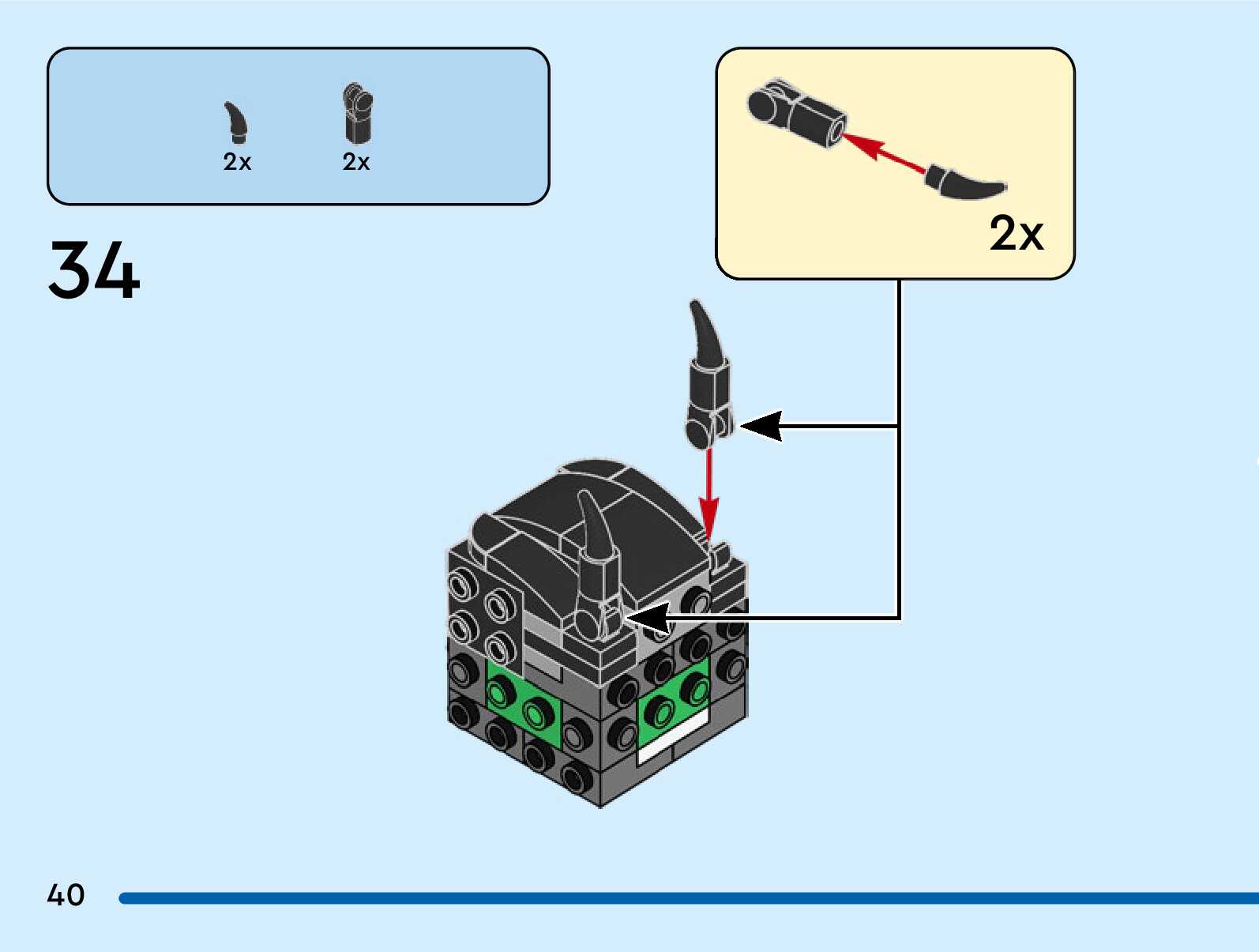 2x 2x

34

2x

40