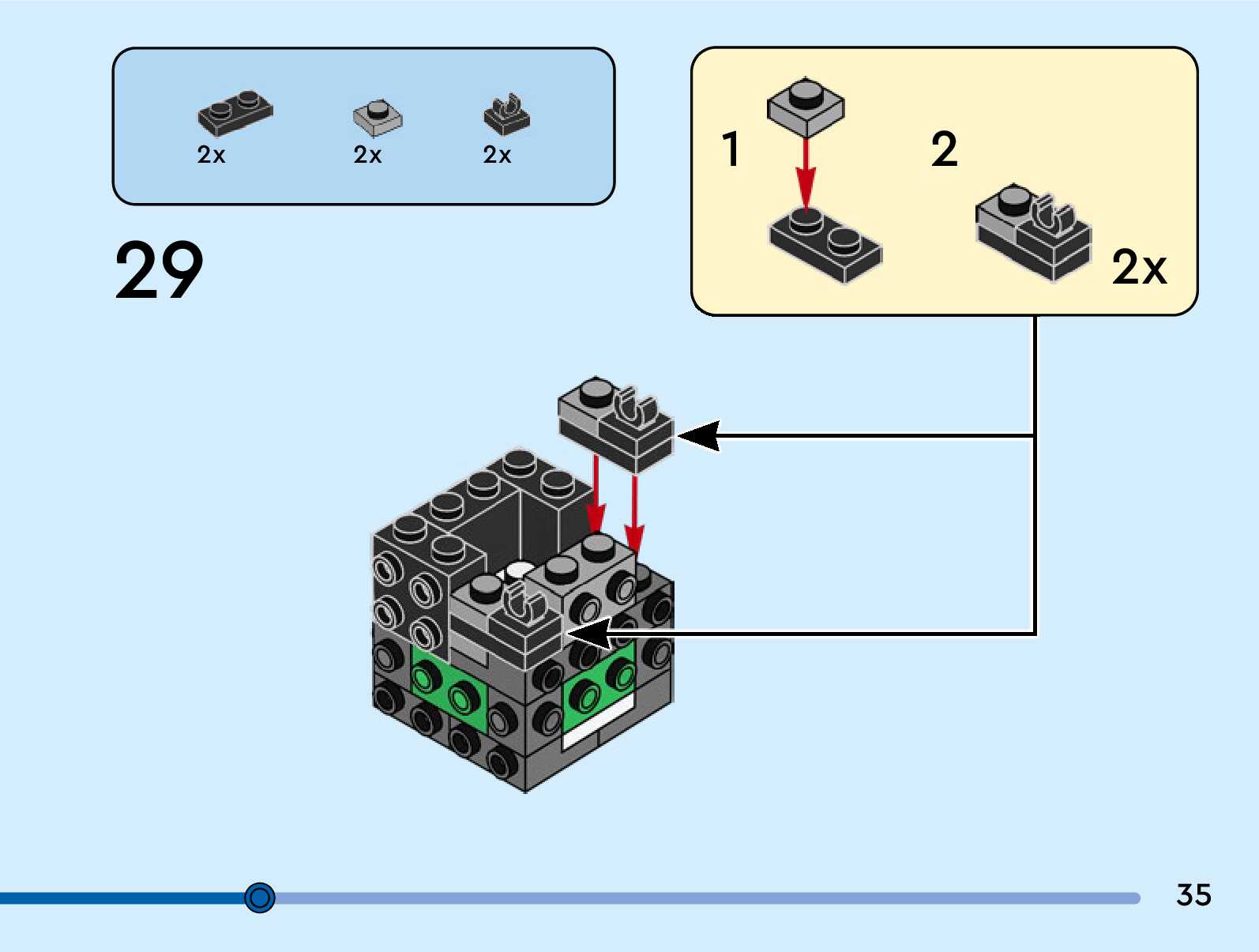 2x 2x 2x

29

1

2

2x

35