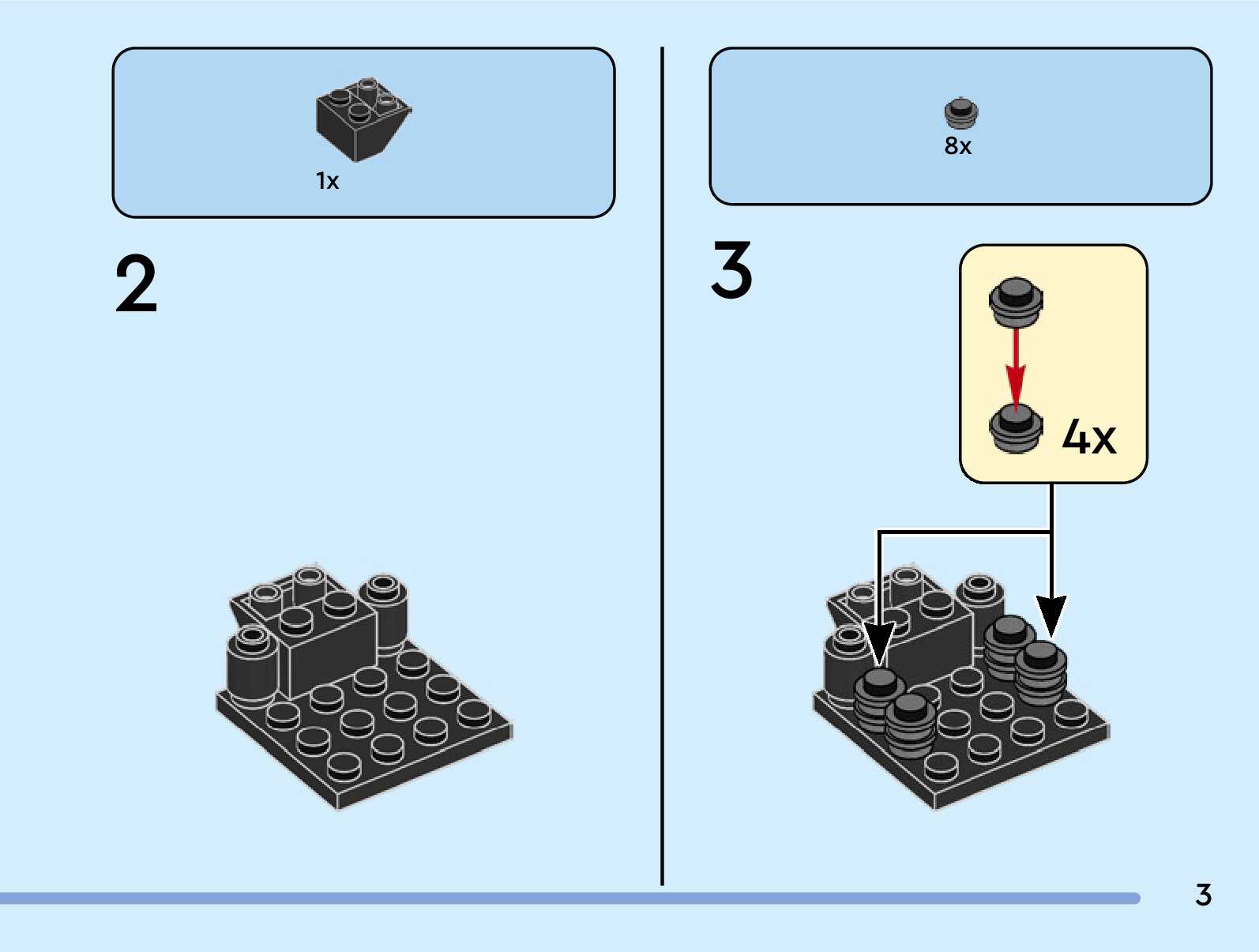 1x

2

8x

3

4x

3