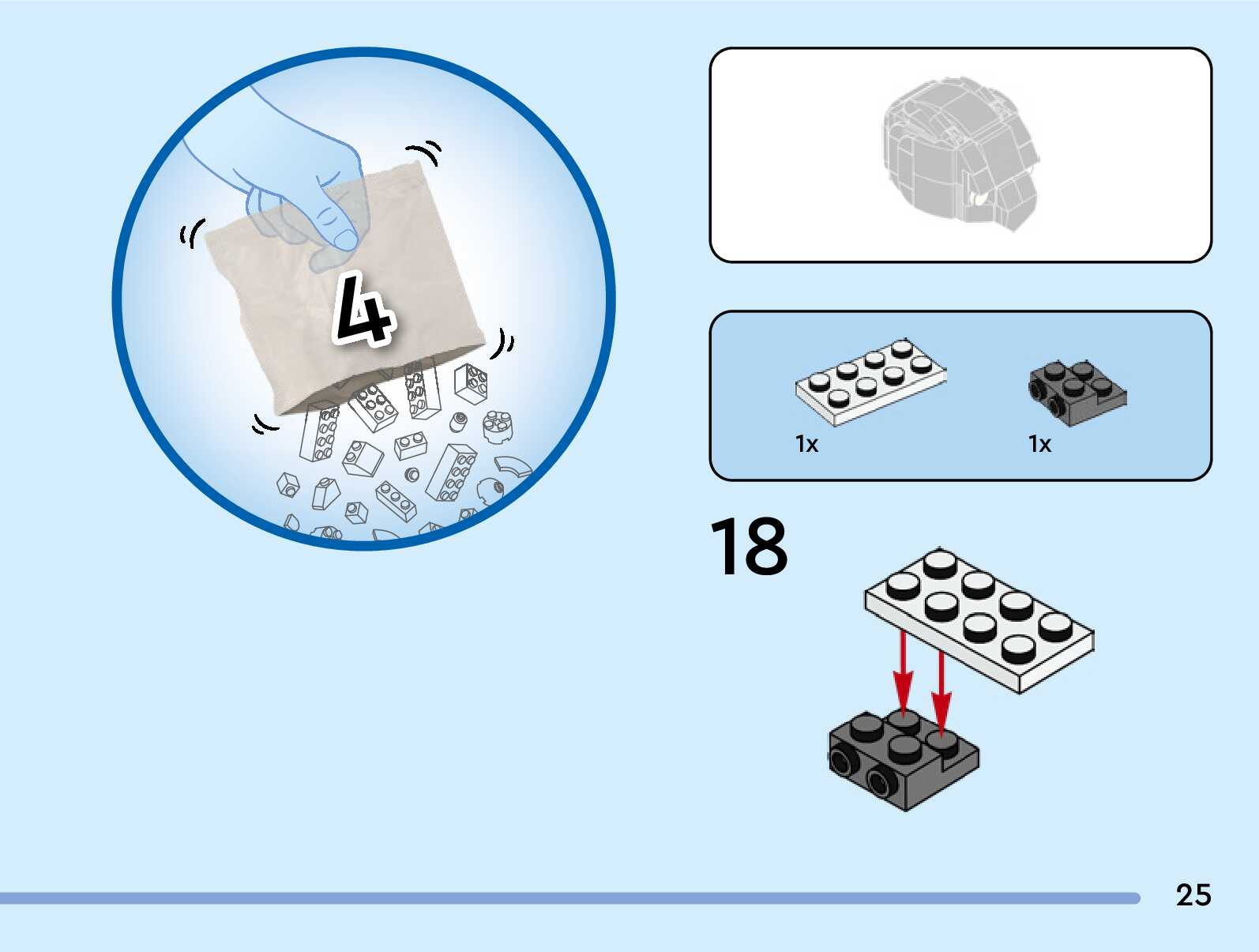 4

1x

1x

18

25