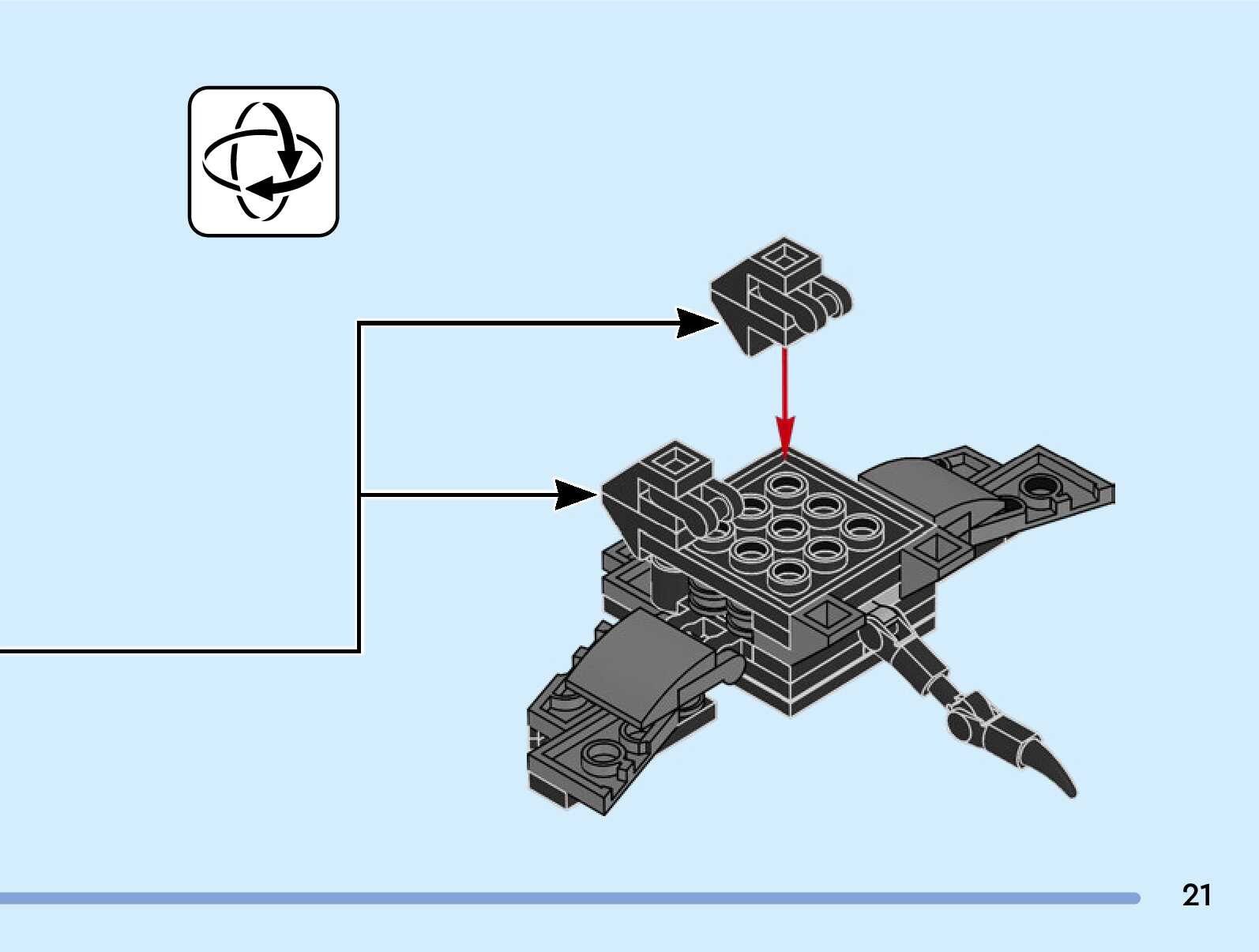 21