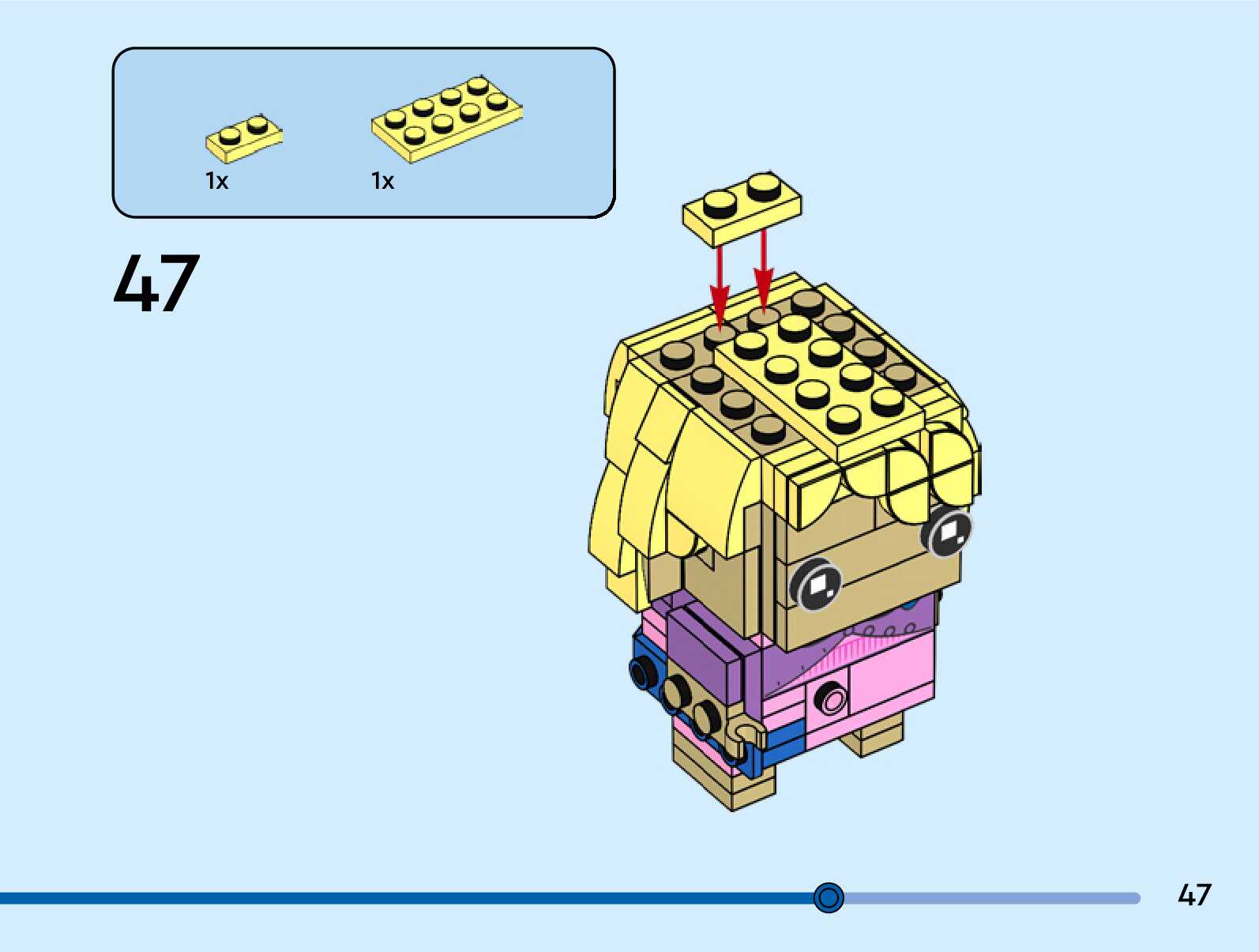 1x
1x

47

47