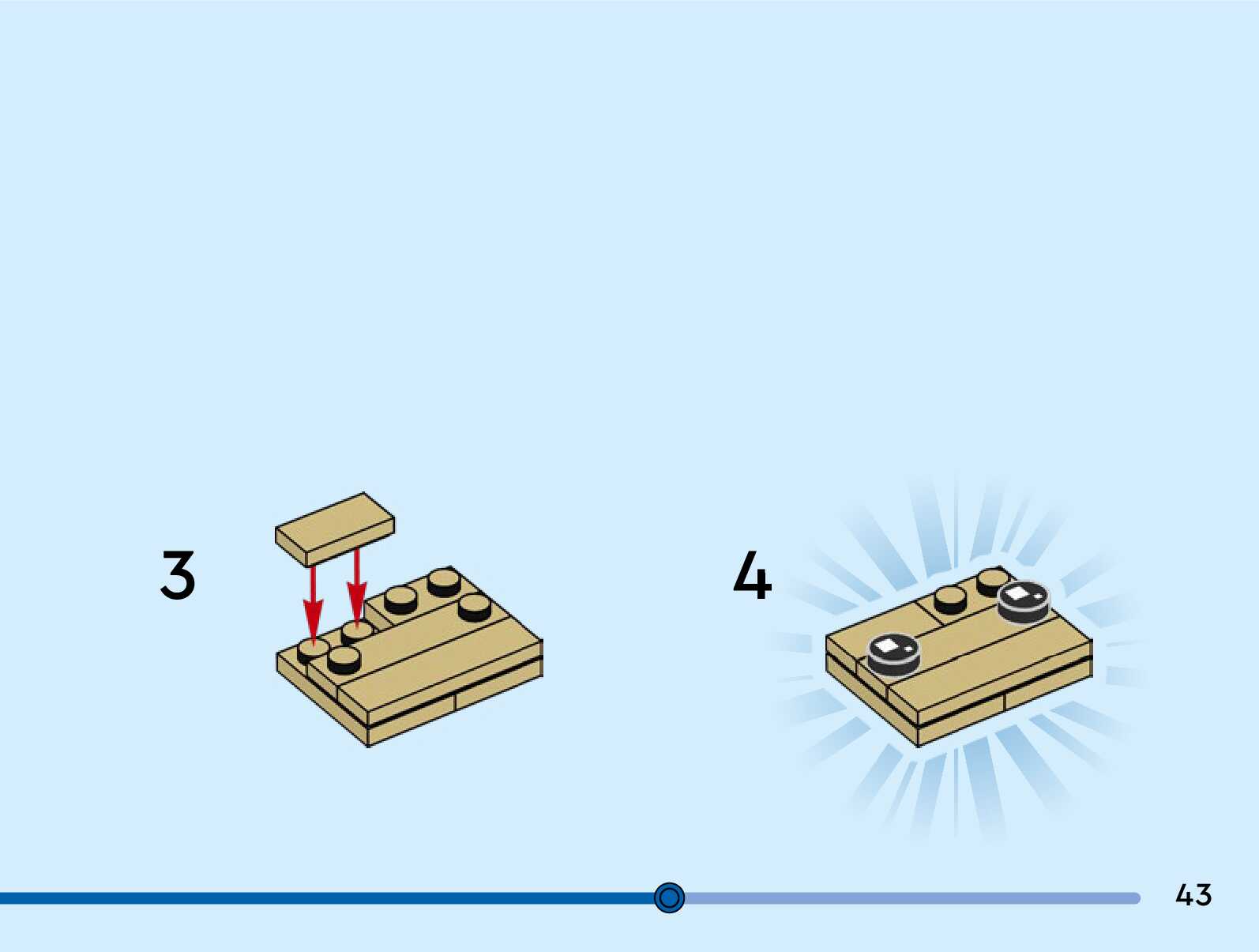 3

4

43