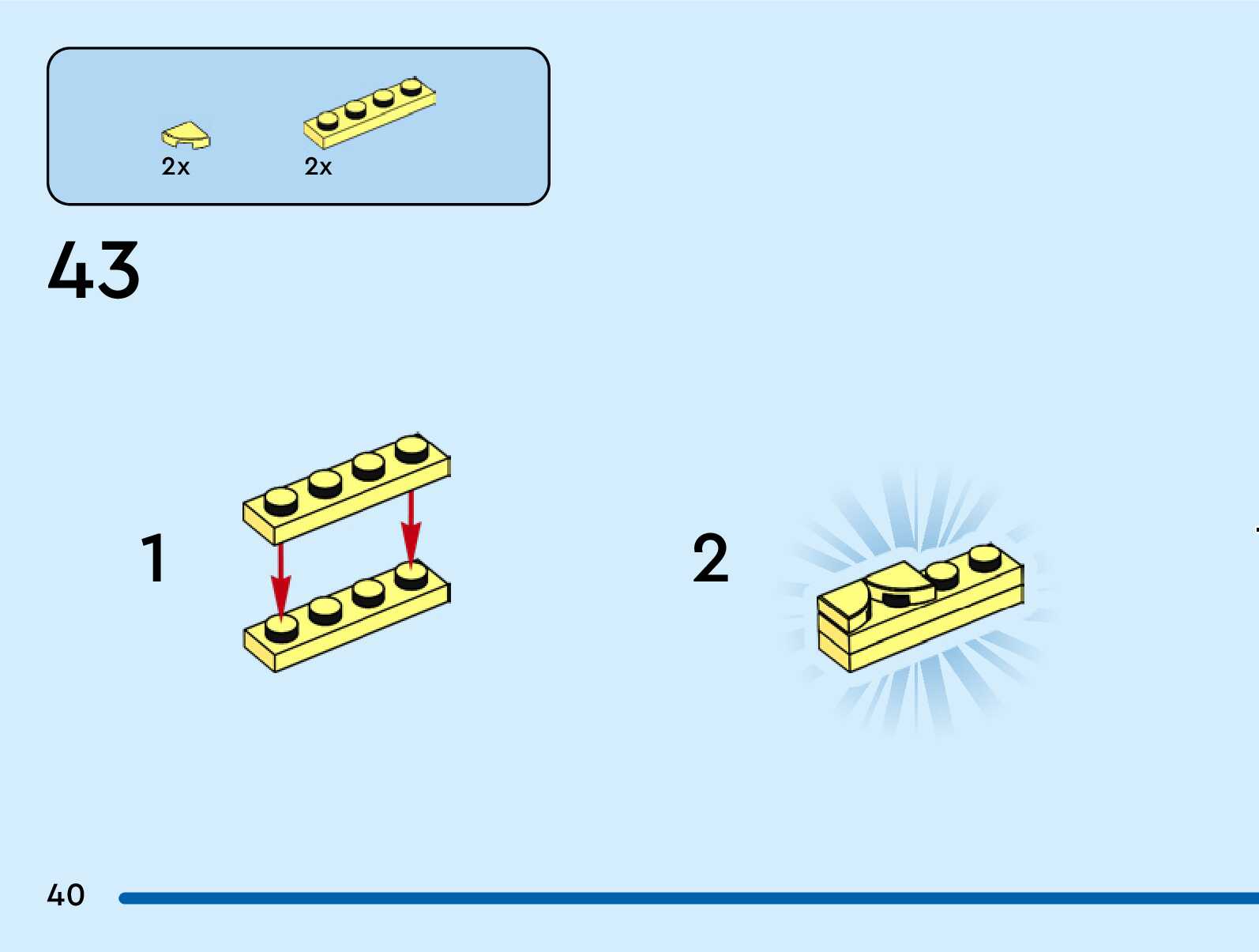 2x
2x

43

1

2

40