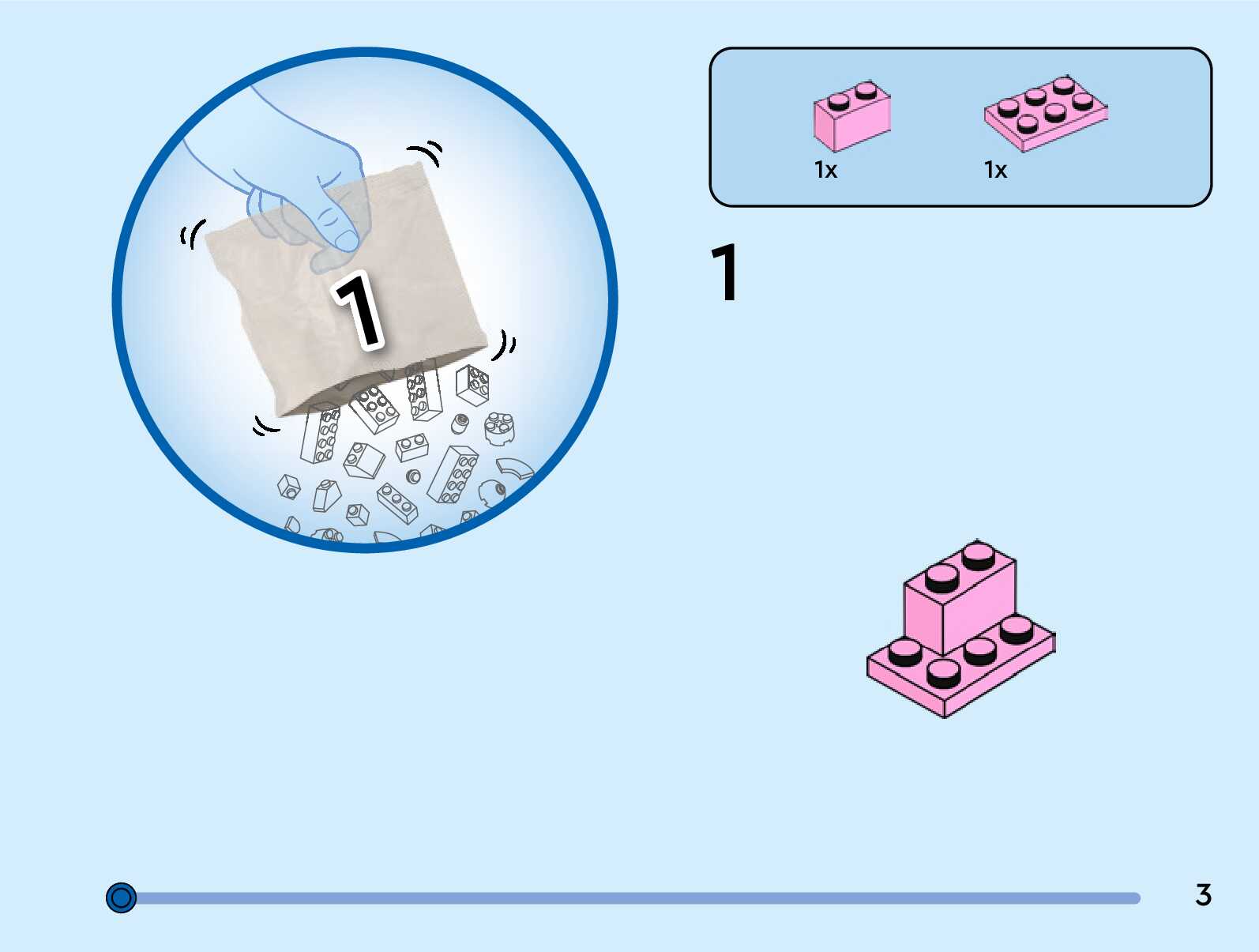 1

1x

1x

1

3