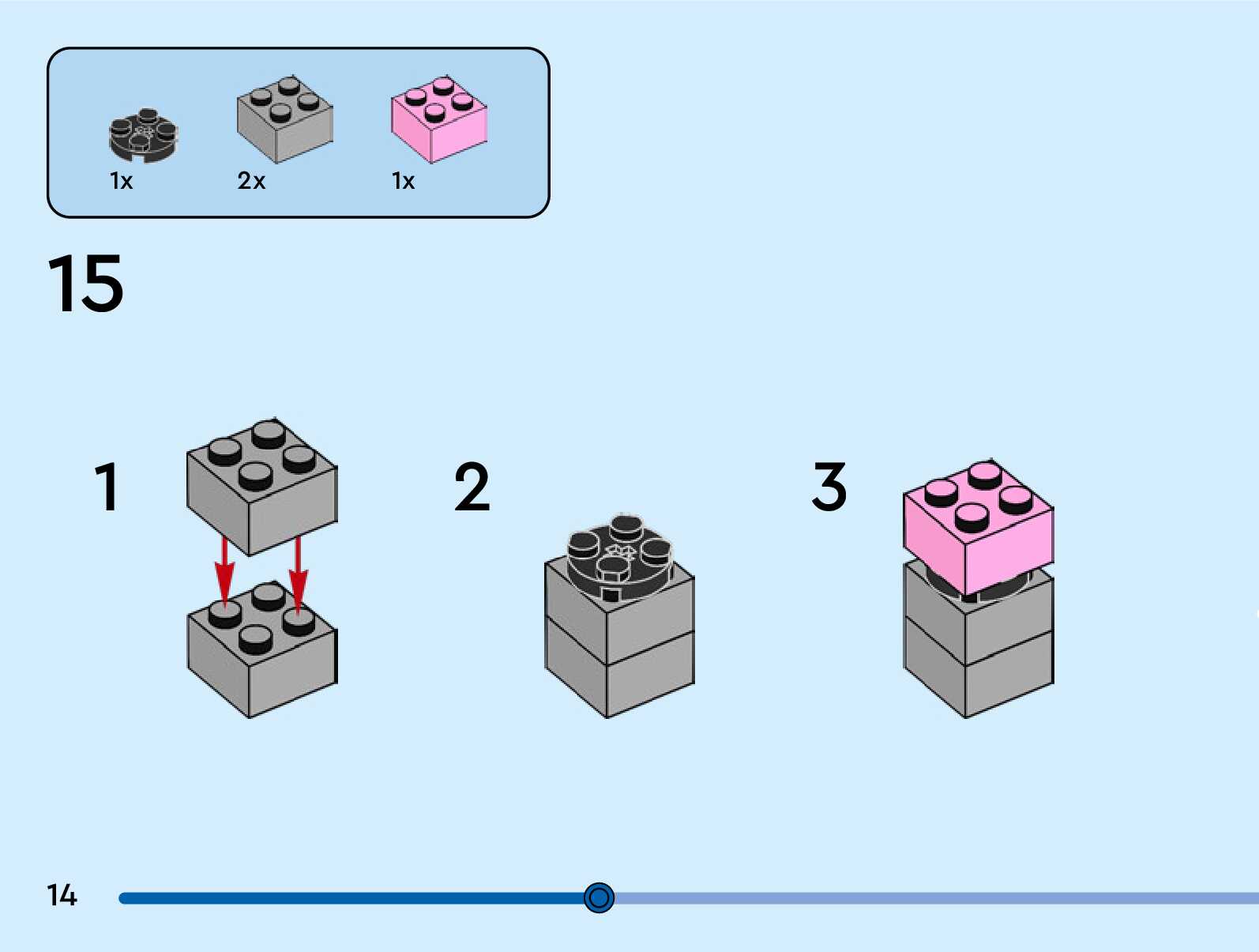 1x 2x 1x

15

1

2

3

14