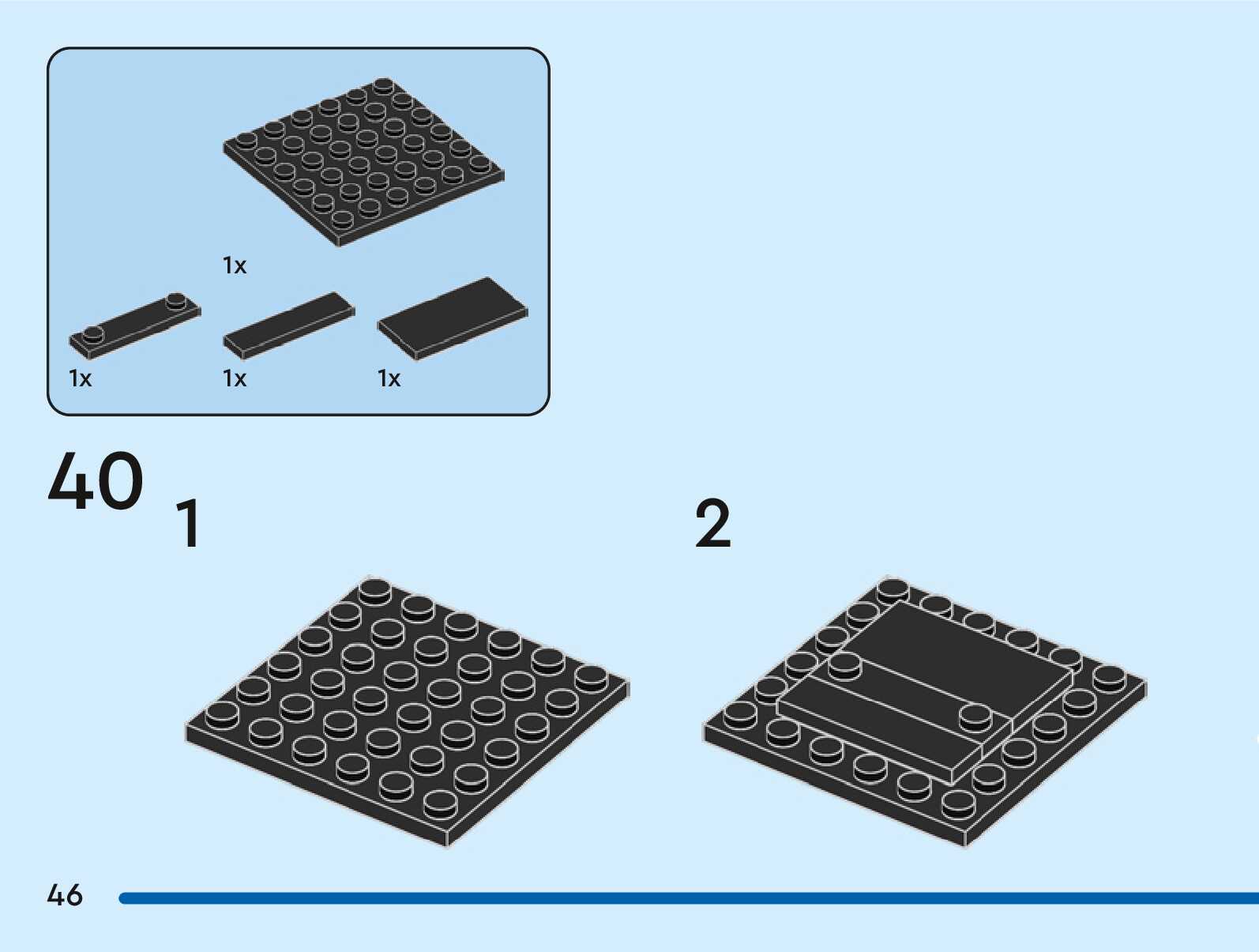 1x

1x

1x

1x

40

1

2

46