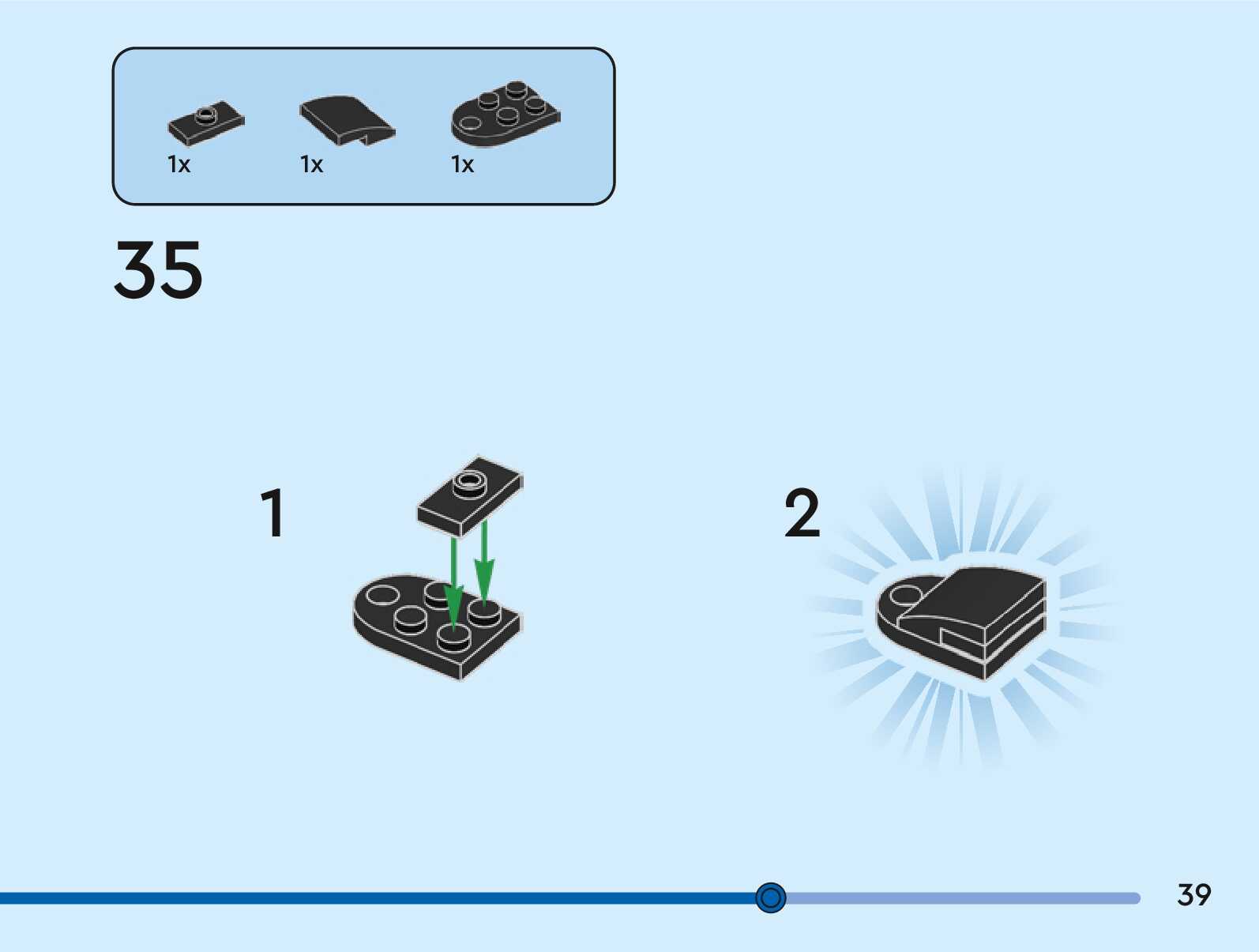 1x 1x 1x

35

1

2

39