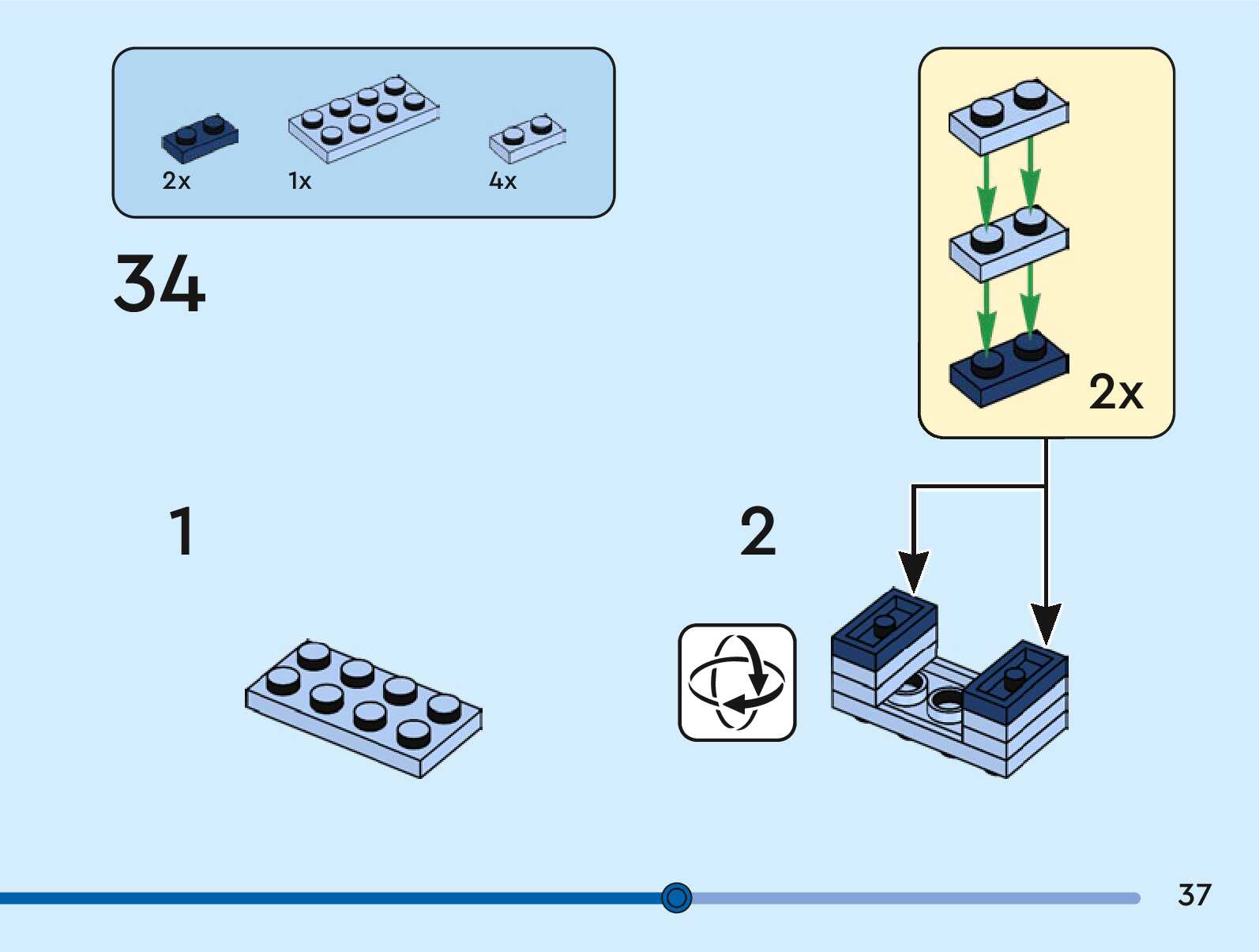 2x
1x
4x

34

2x

1

2

37