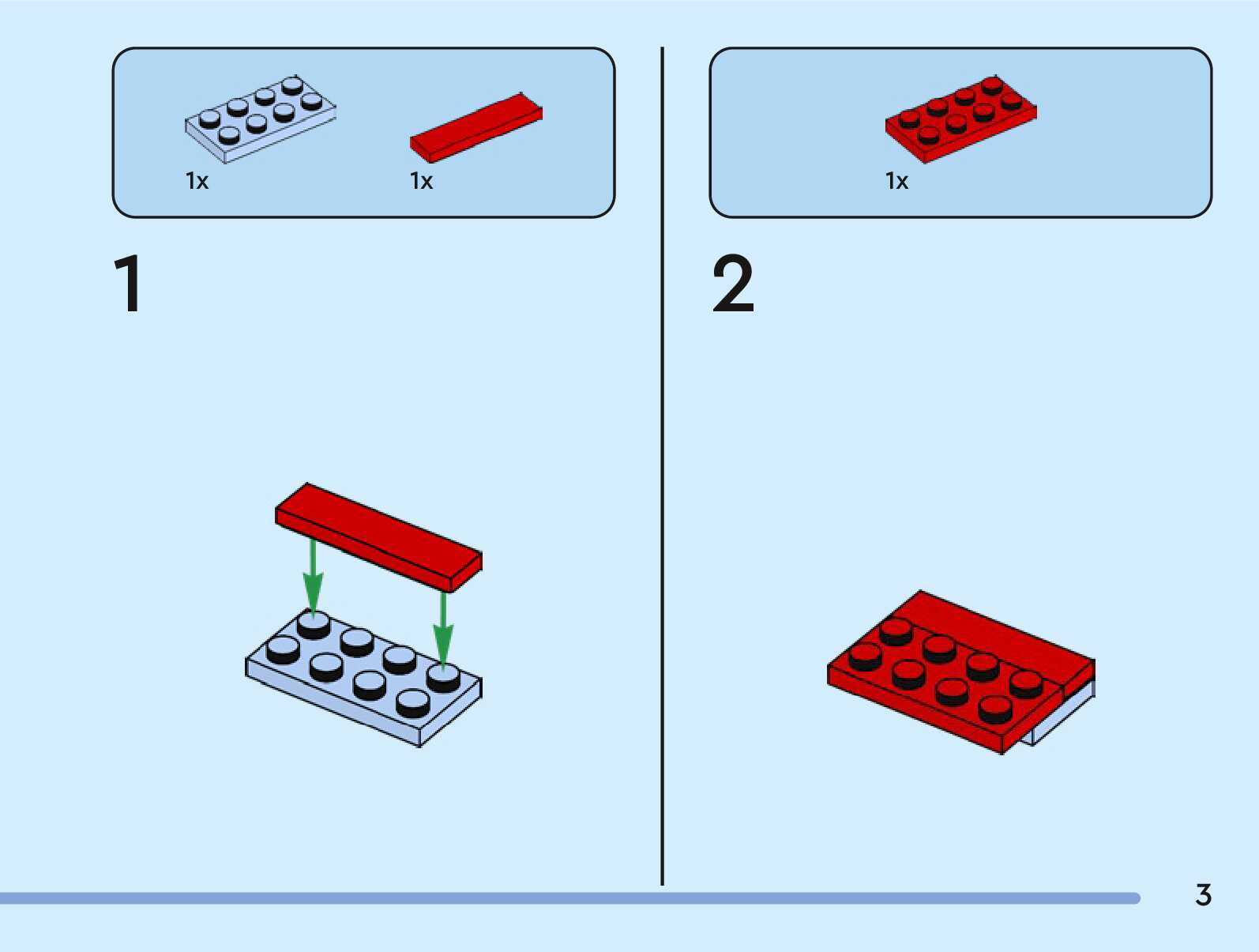 1x

1x

1

1x

2

3