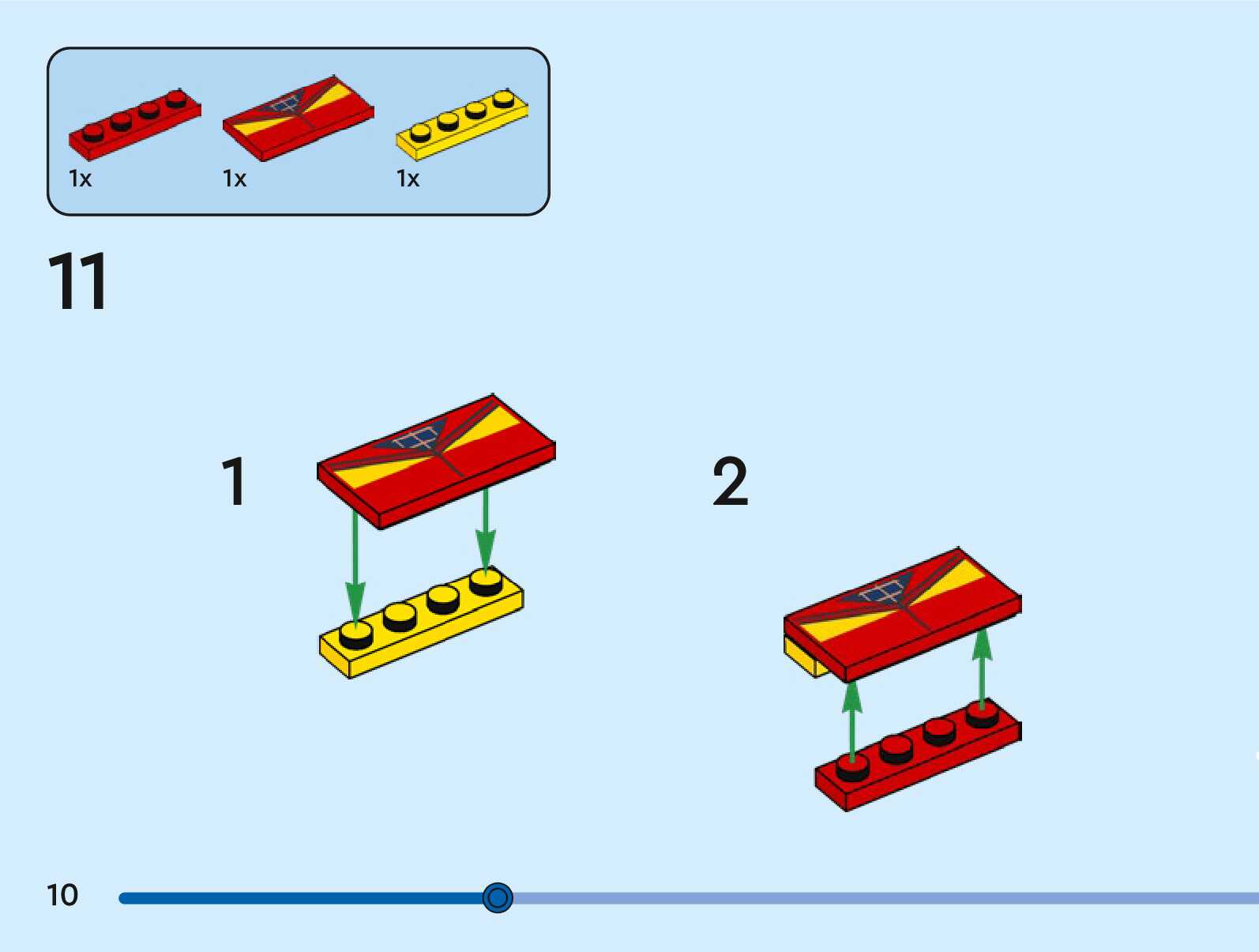 1x 1x 1x

11

1

2

10