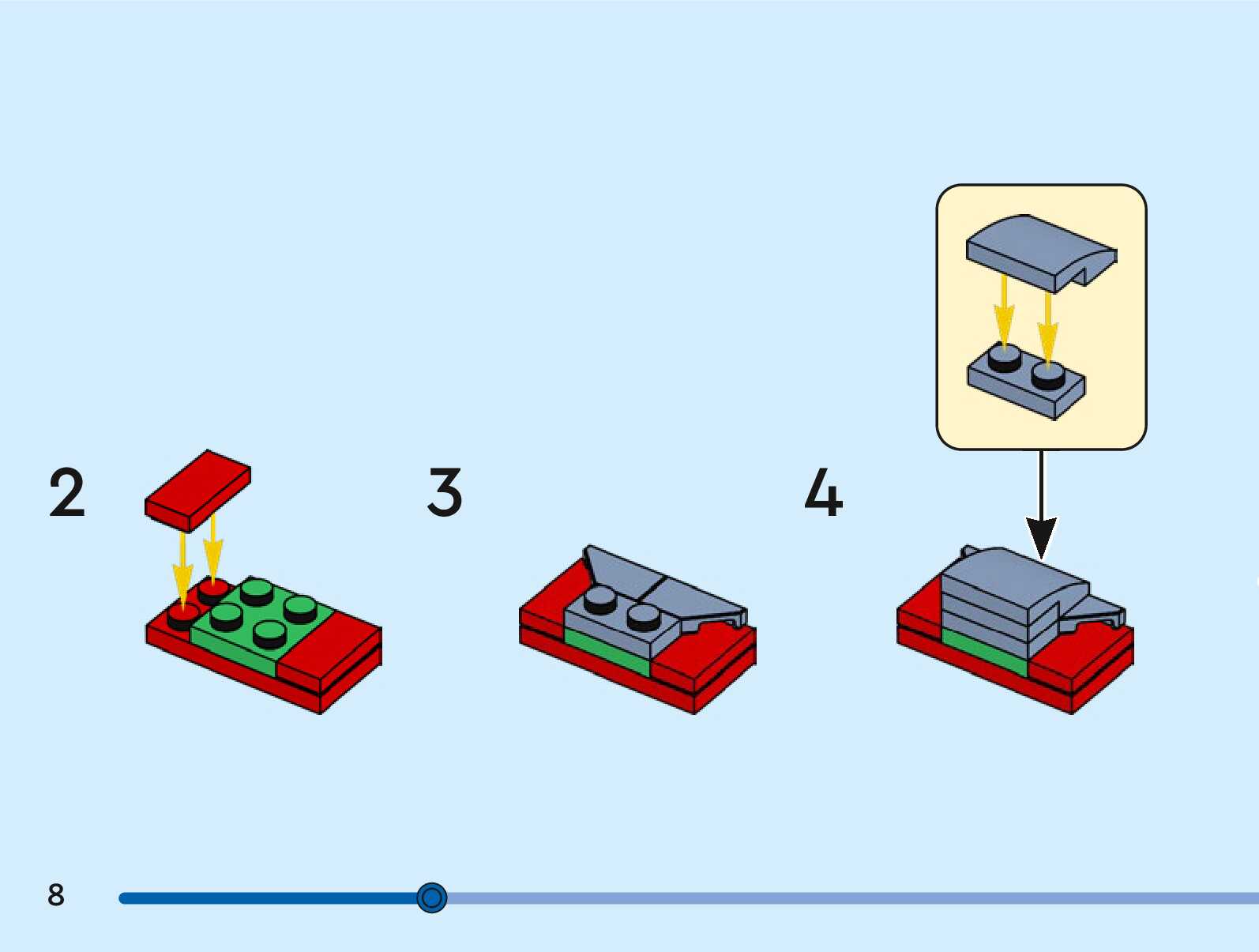 2

3

4

8