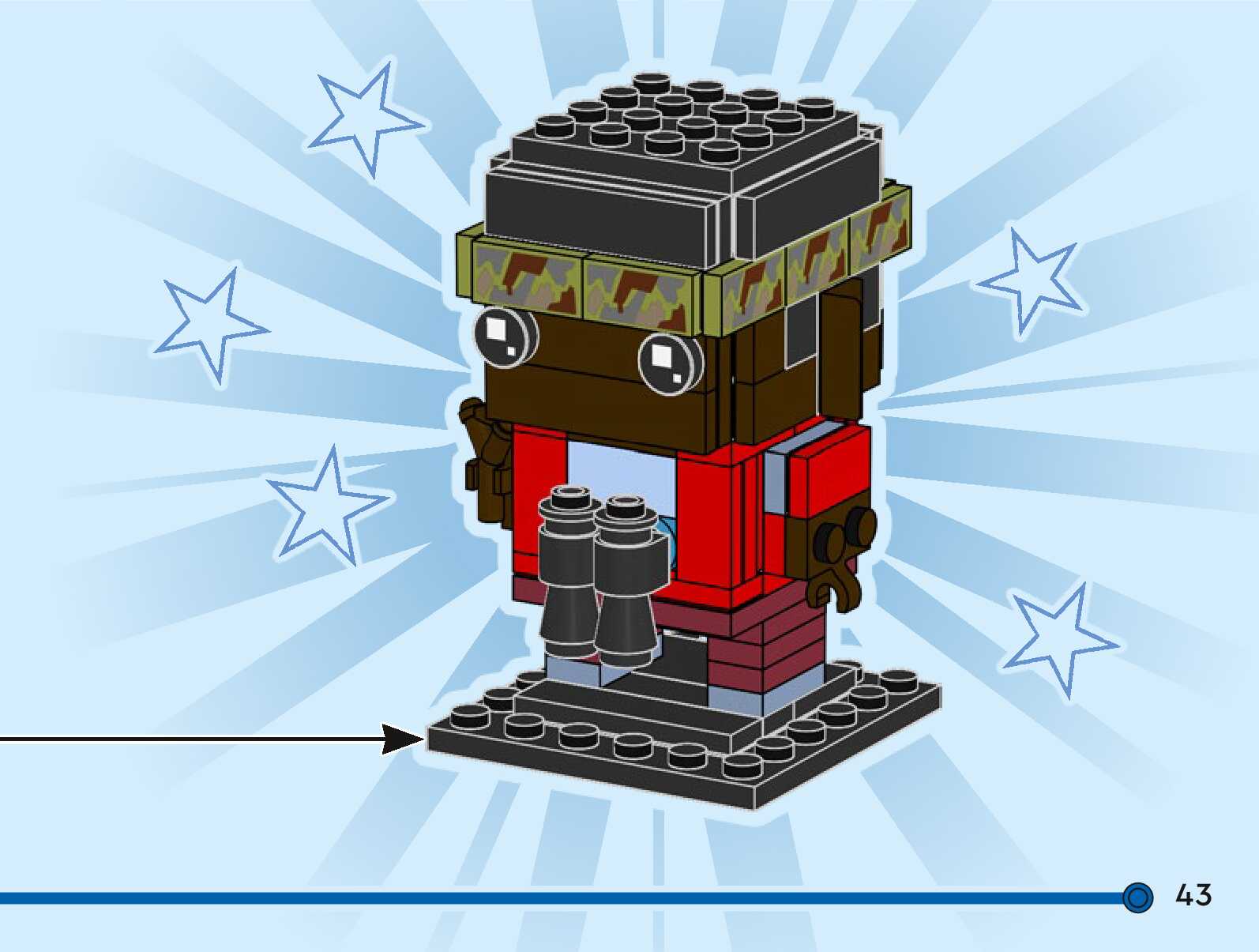 43