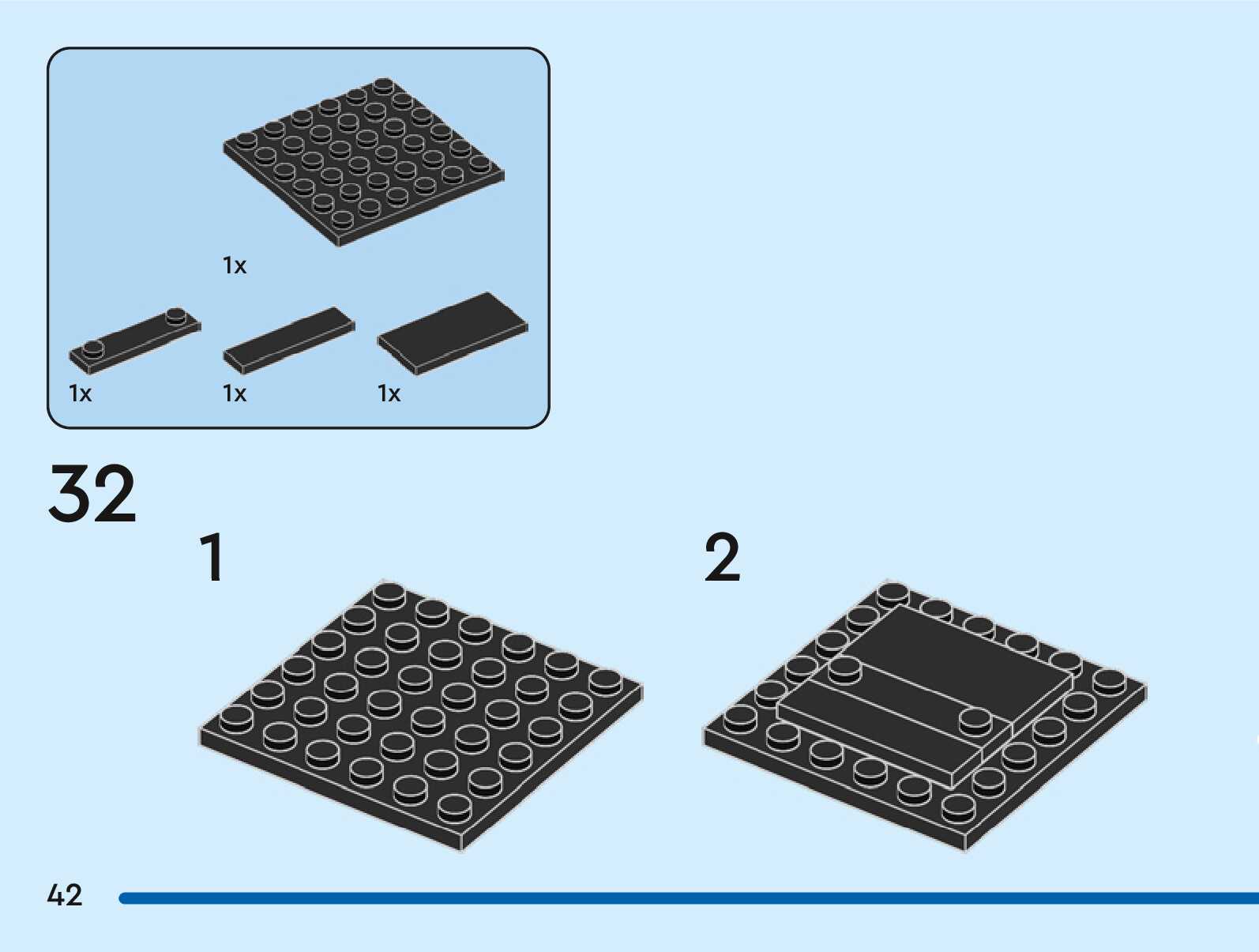 1x

1x 1x 1x

32

1

2

42