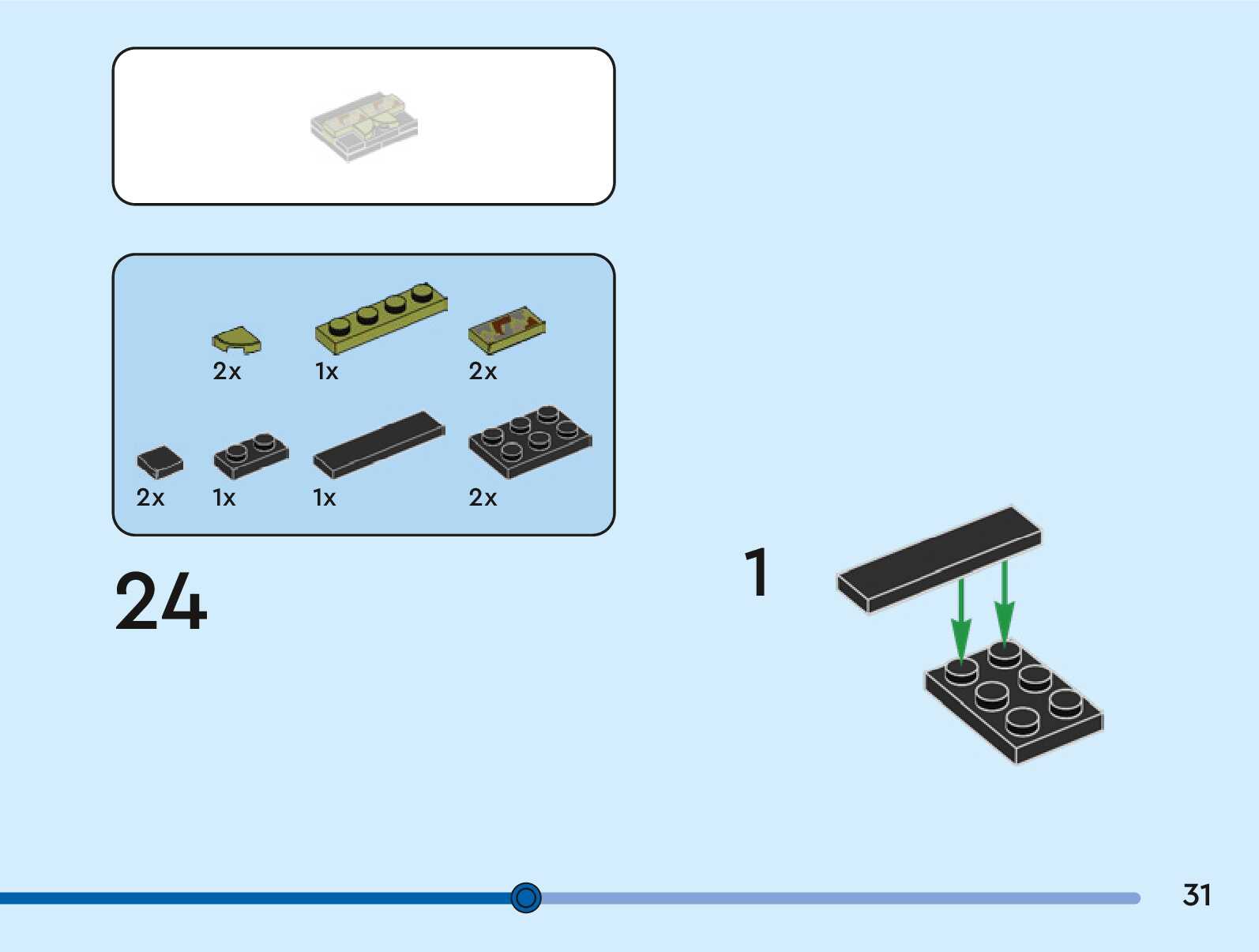 2x
1x
2x
2x
1x
1x
2x

24

1

31