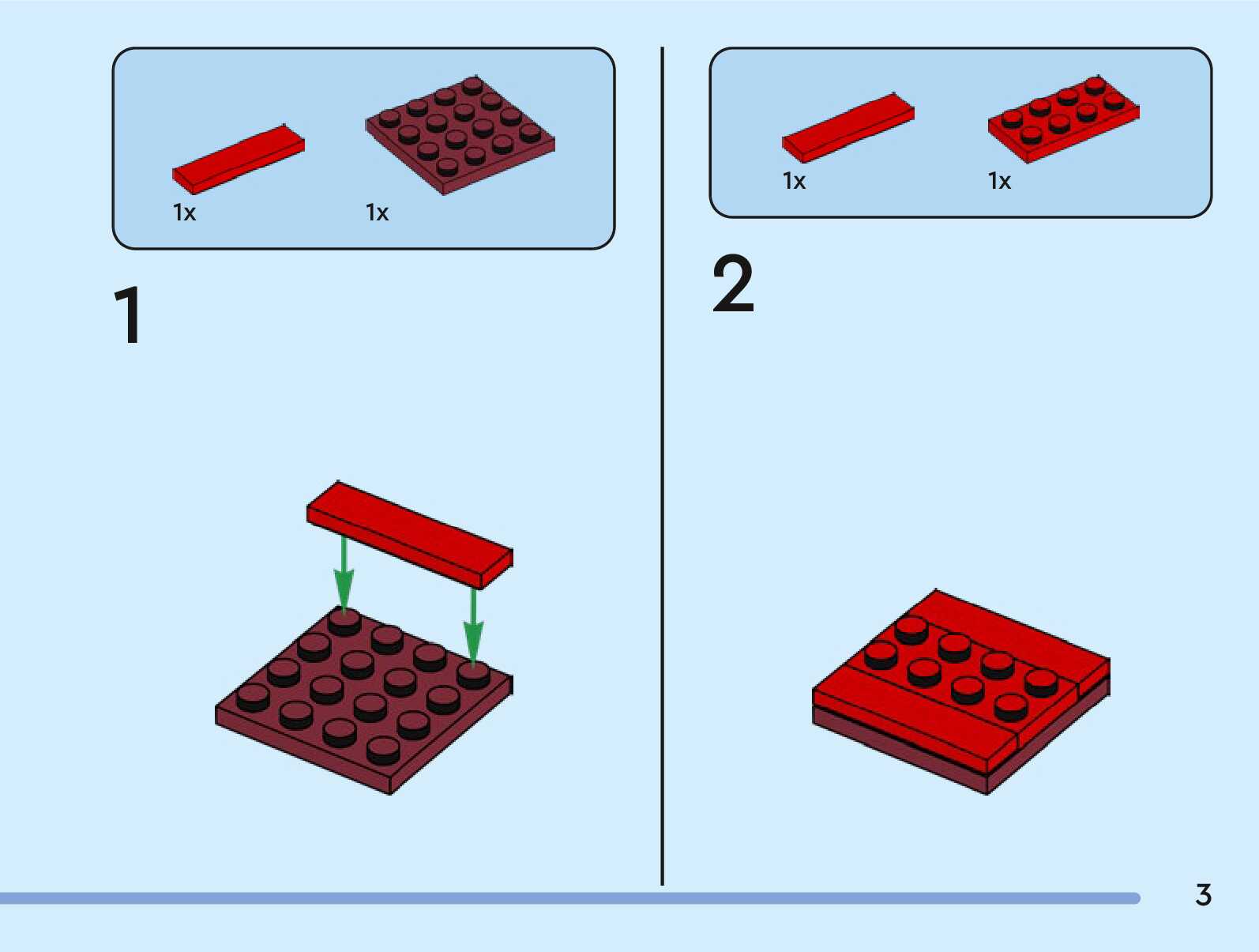 1x 1x

1

1x 1x

2

3