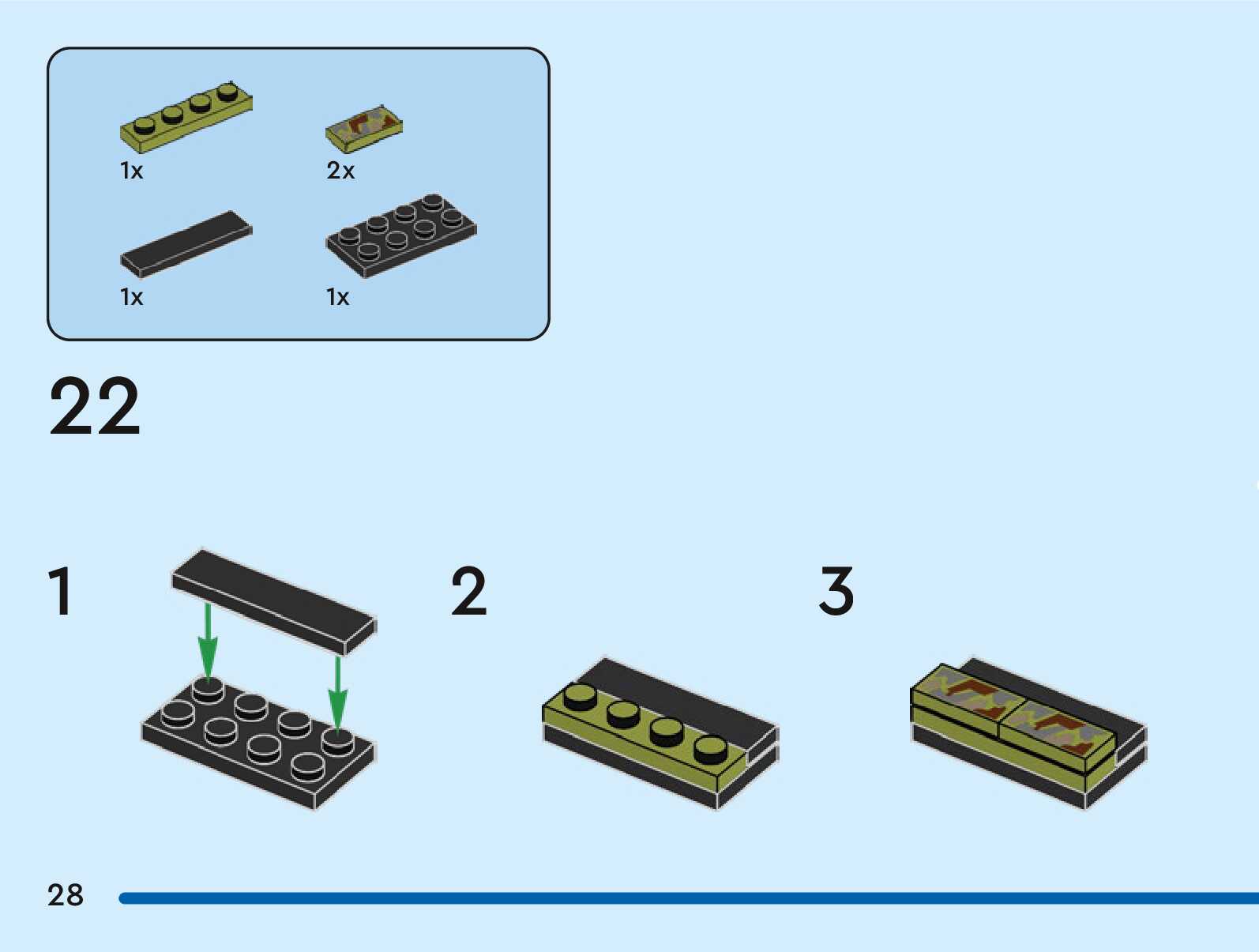 1x

2x

1x

1x

22

1

2

3

28