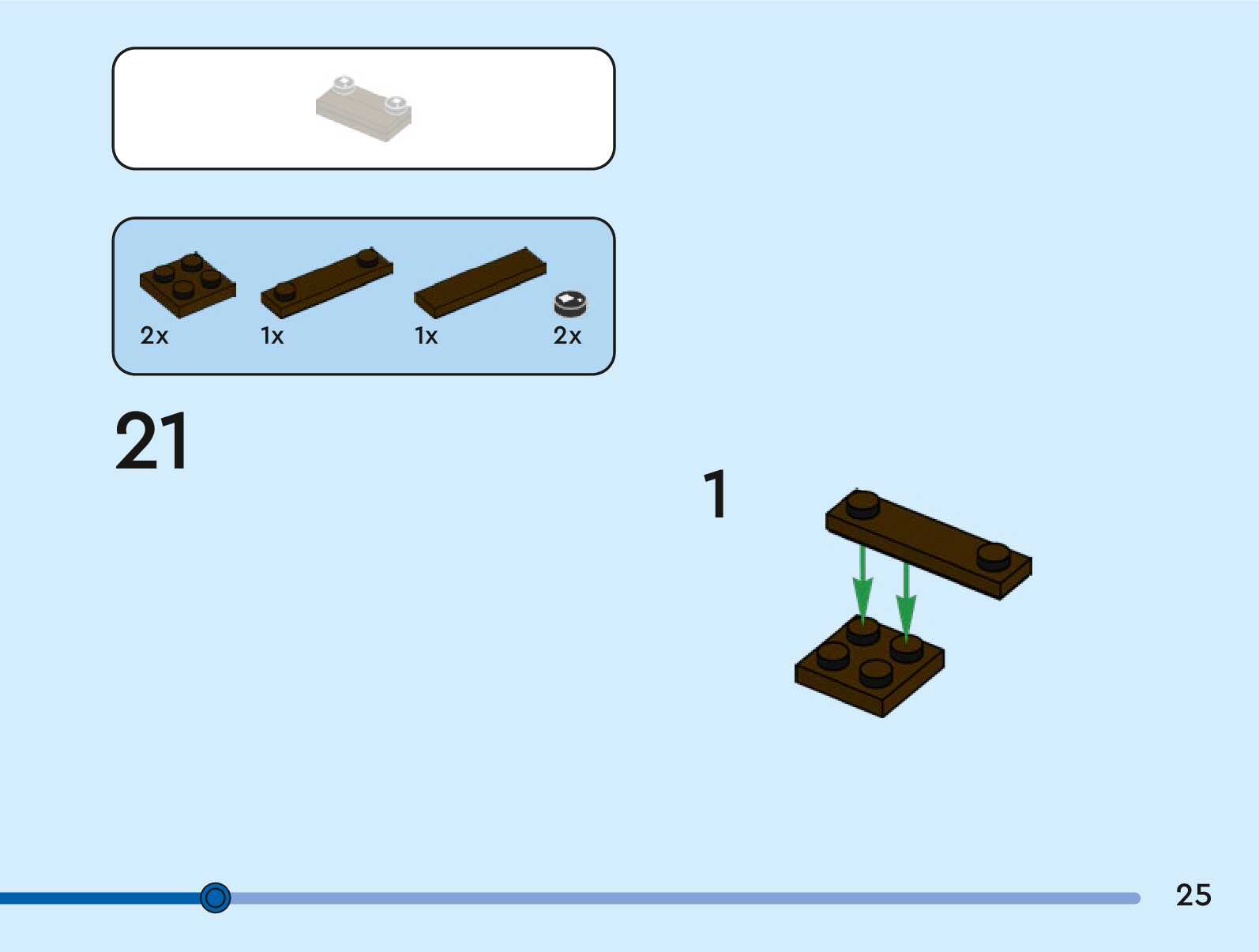 2x 1x 1x 2x

21

1

25